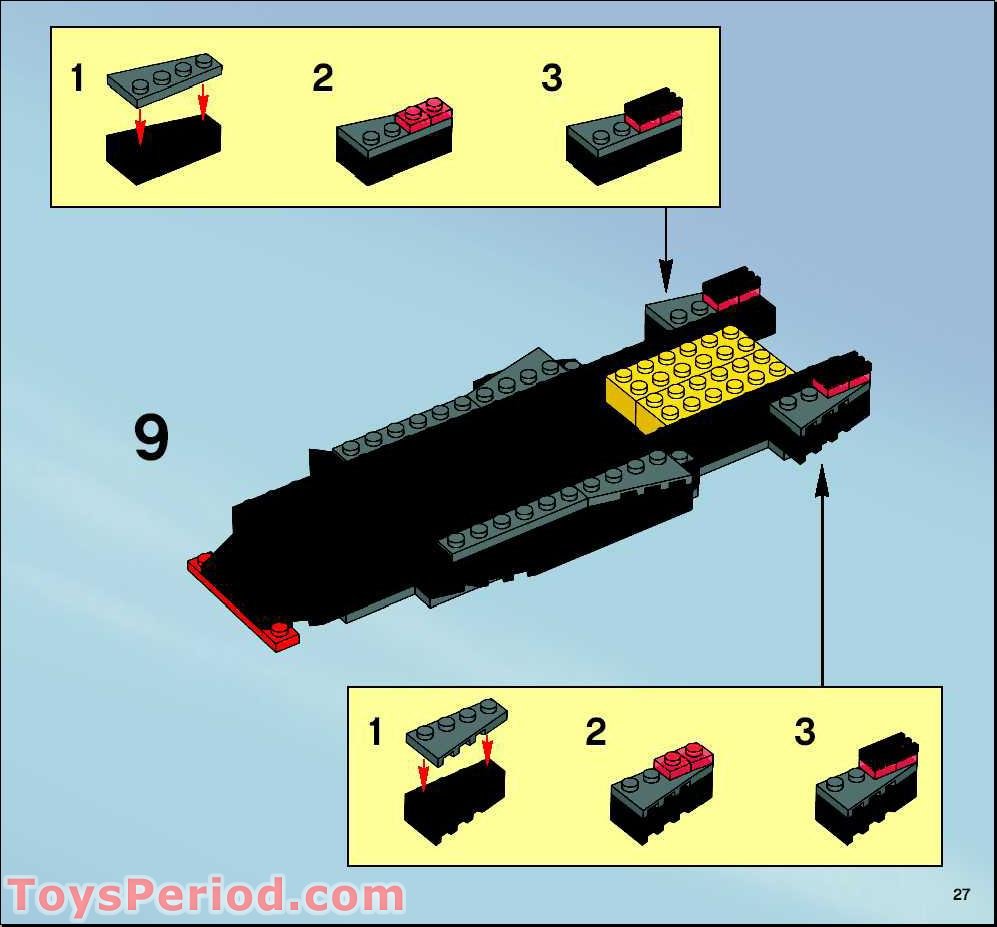 1 2 3

9

1 2 3

ToysPeriod.com

27