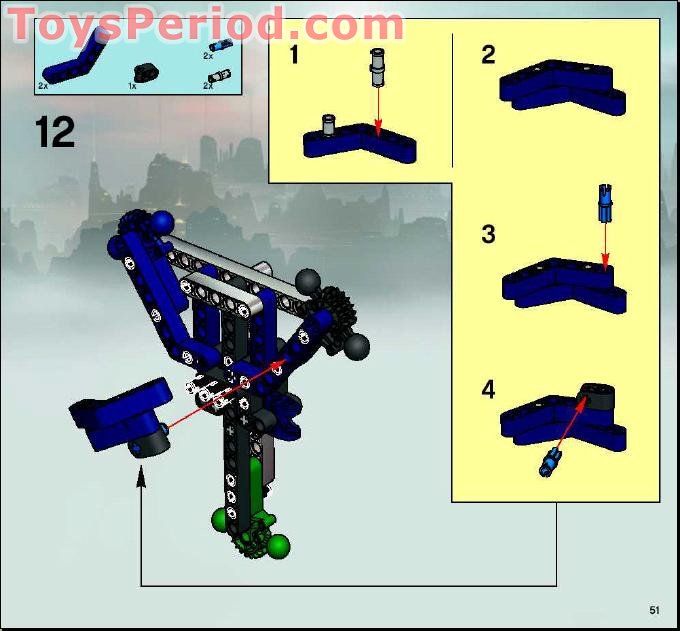 ToysPeriod.com

2x
1x
2x
2x

12

1

2

3

4

51