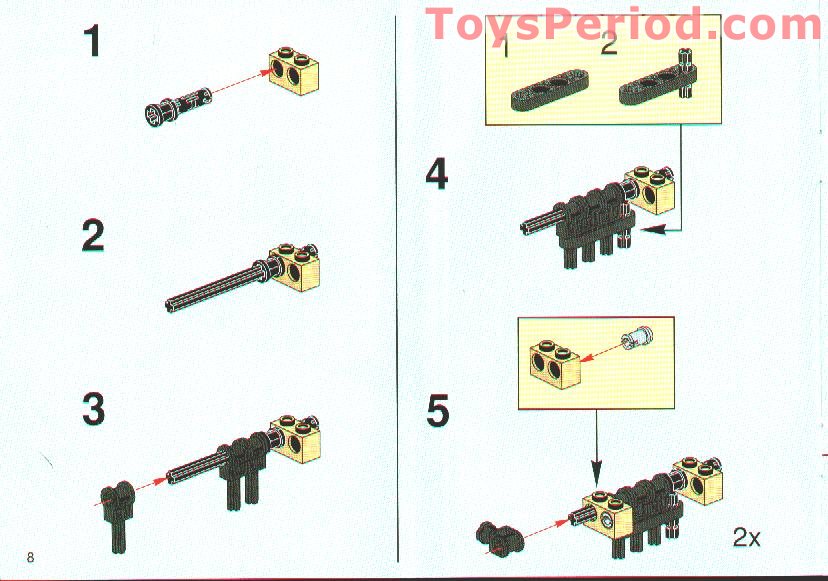 ToysPeriod.com

1

2

3

8

1 2

4

5

2x