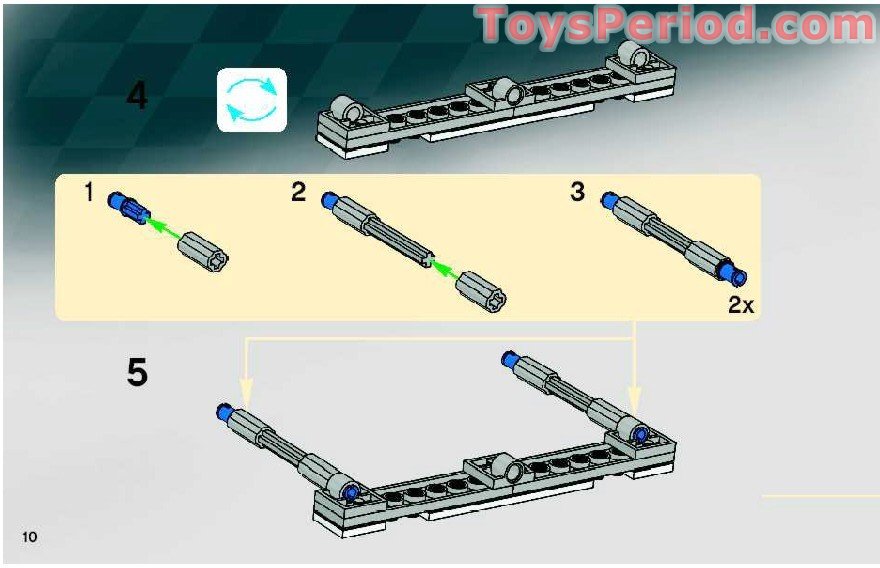 ToysPeriod.com

4

1

2

3

2x

5

10