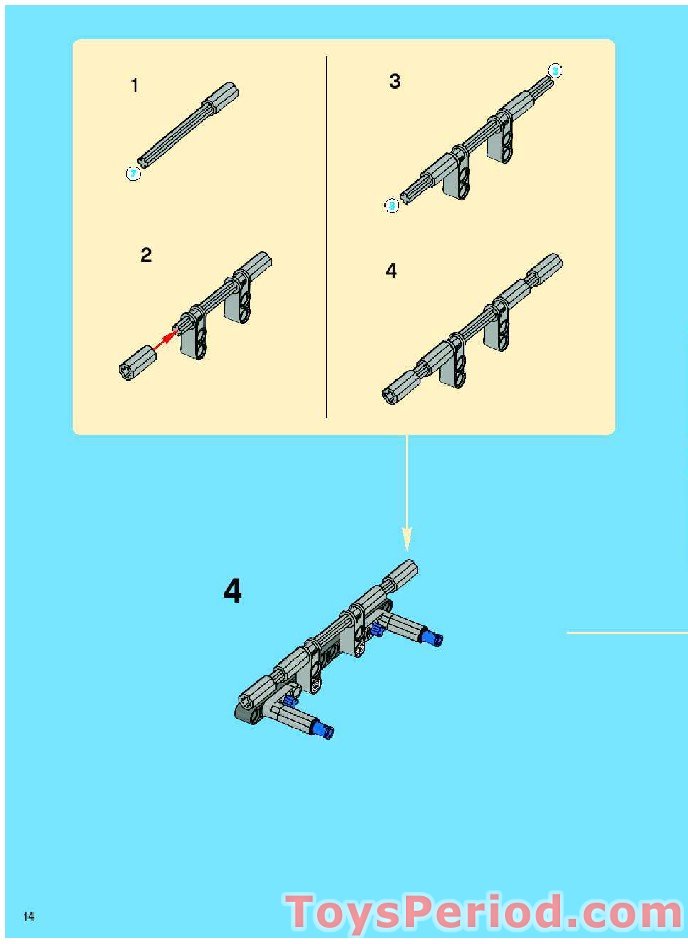 1

2

3

4

4

14

ToysPeriod.com