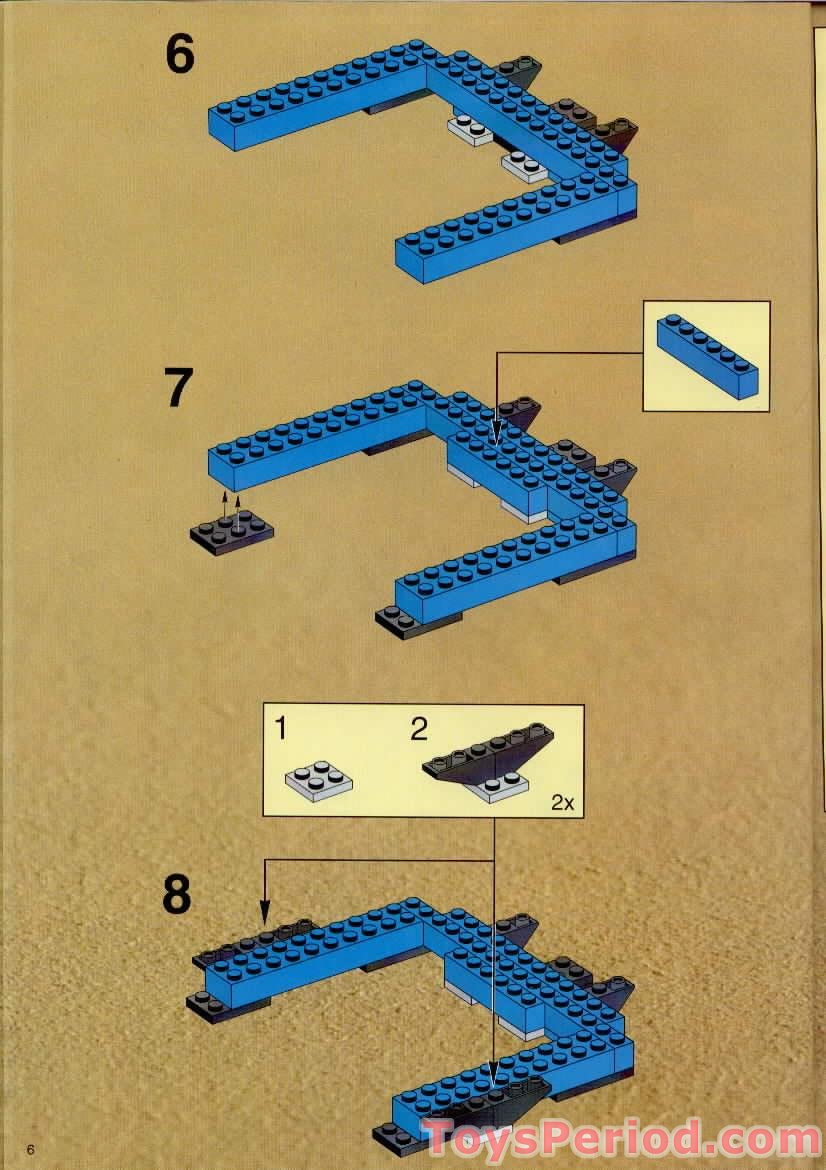 6

7

1 2

2x

8

6

ToysPeriod.com