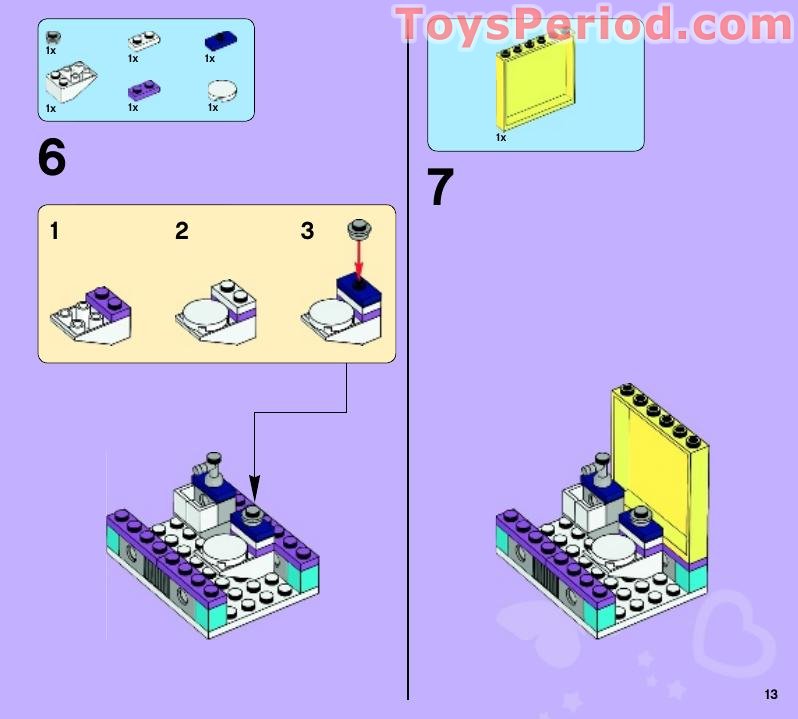 ToysPeriod.com

1x 1x 1x
1x 1x 1x

6

1 2 3

1x

7

13