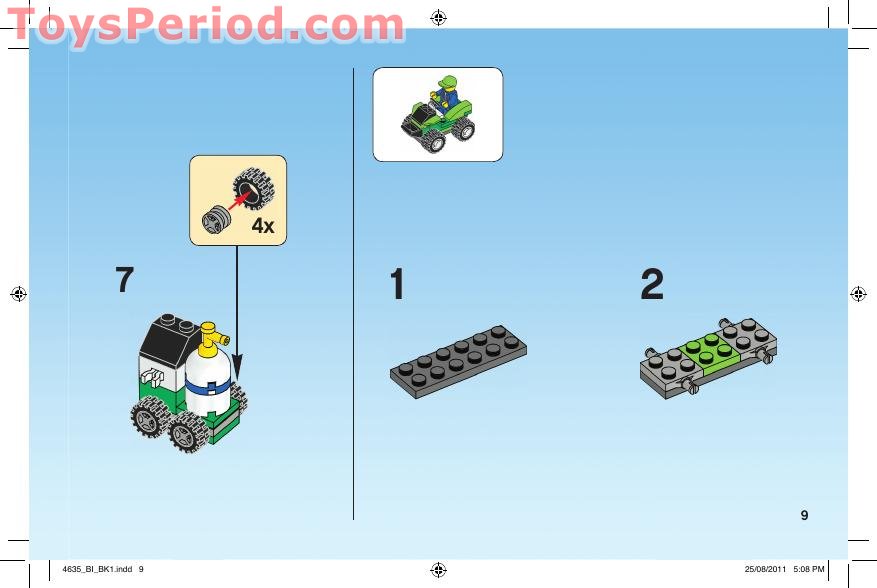 ToysPeriod.com

4x

7

1

2

9

4635_BI_BK1.indd 9

25/08/2011 5:08 PM