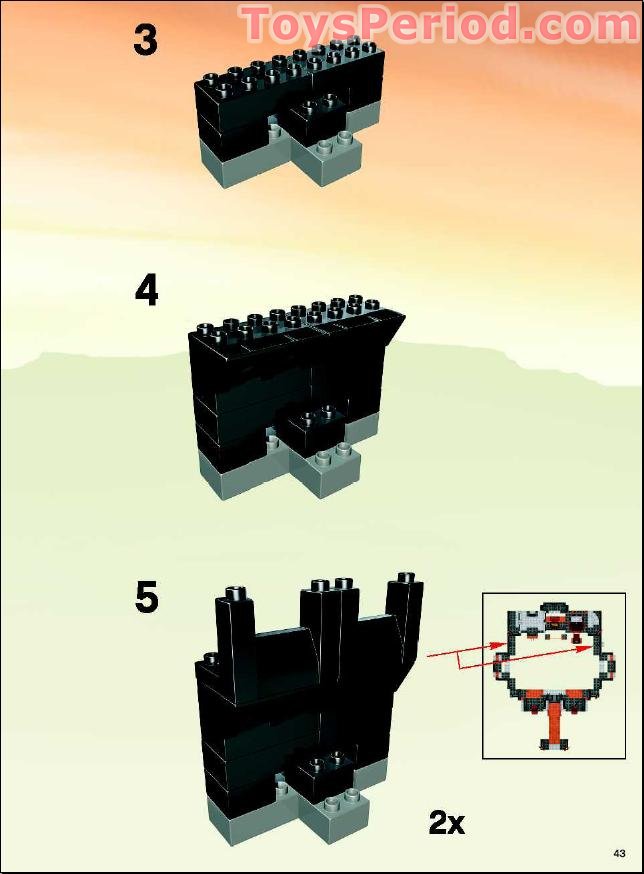 ToysPeriod.com

3

4

5

2x

43