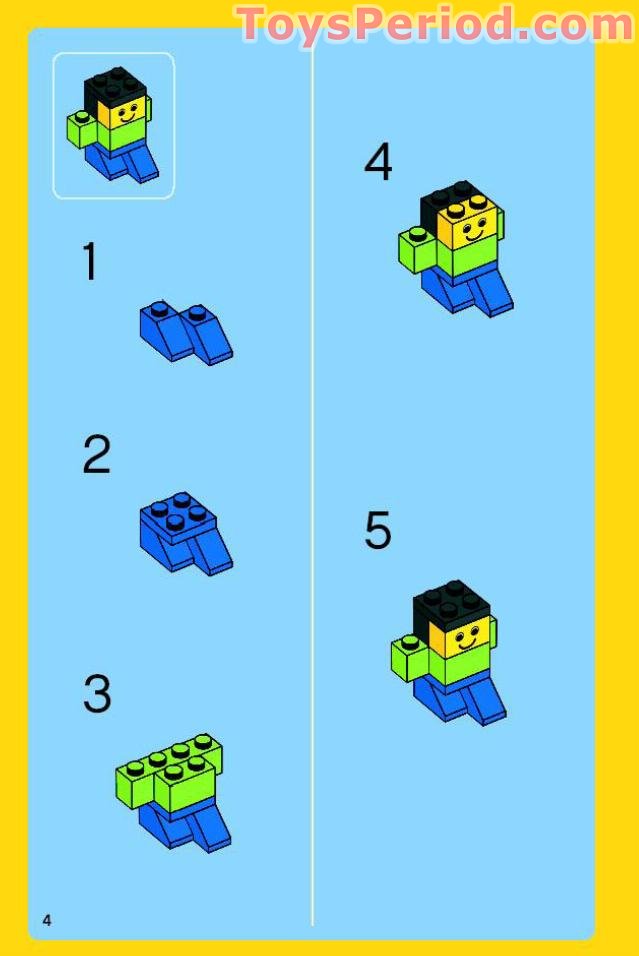 ToysPeriod.com

1

2

3

4

5

4