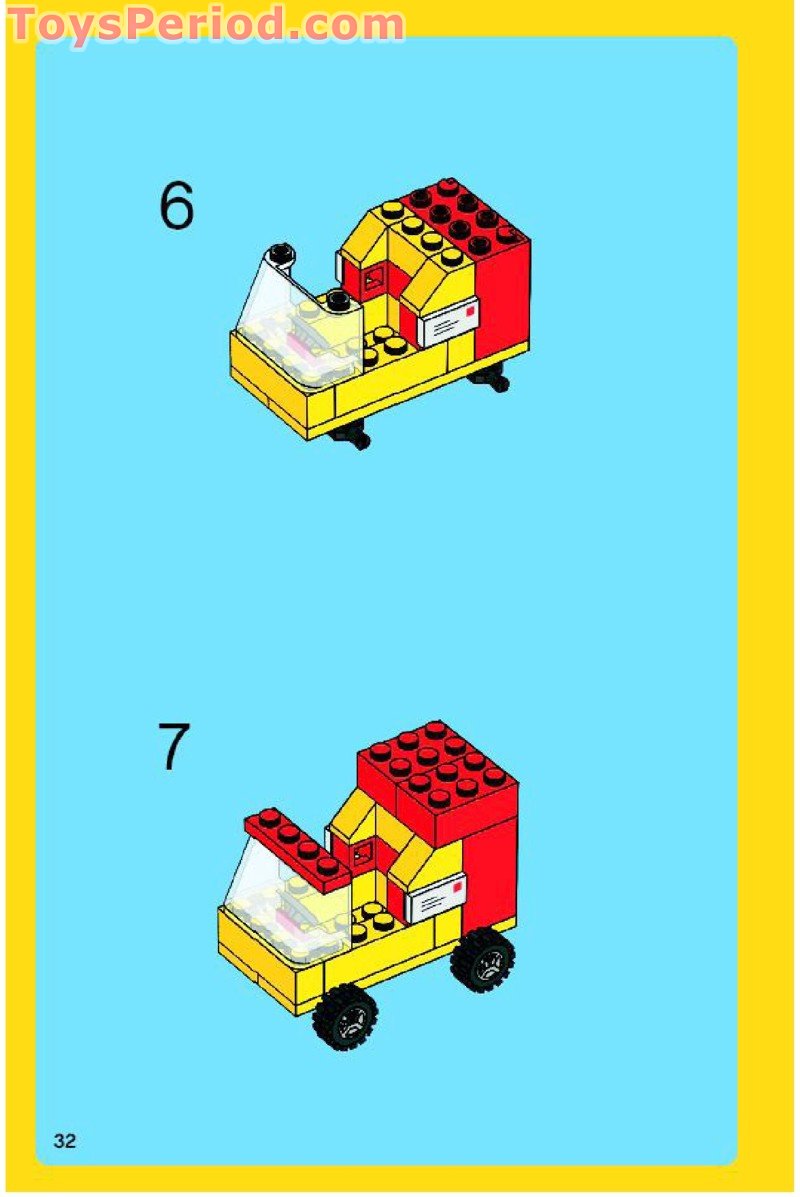 ToysPeriod.com

6

7

32