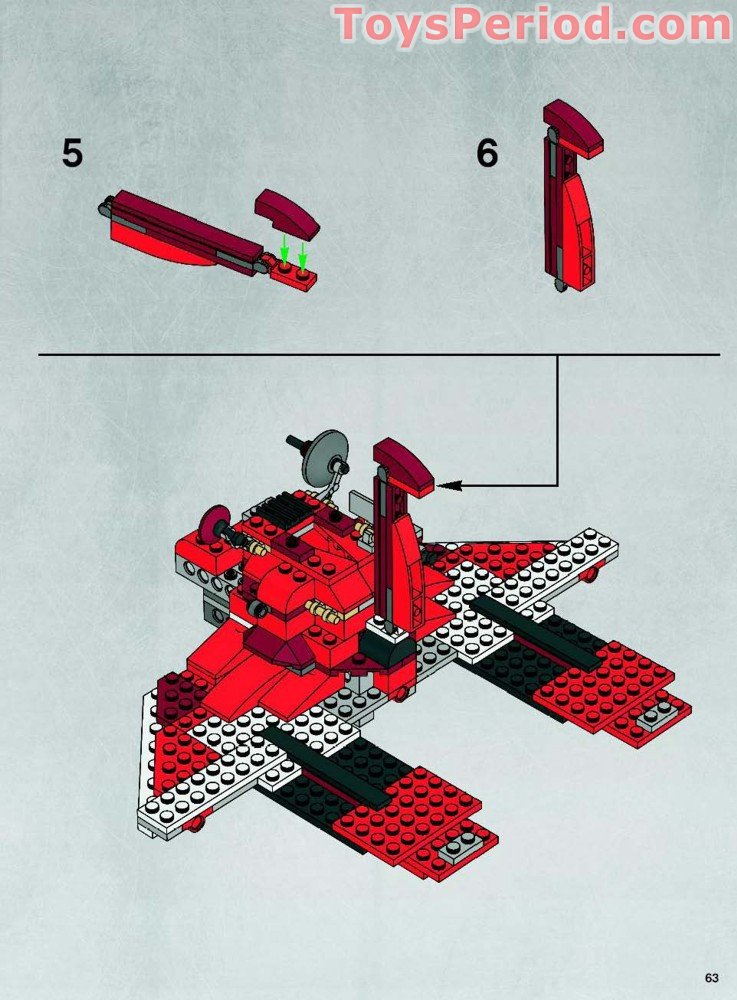 ToysPeriod.com

5

6

63