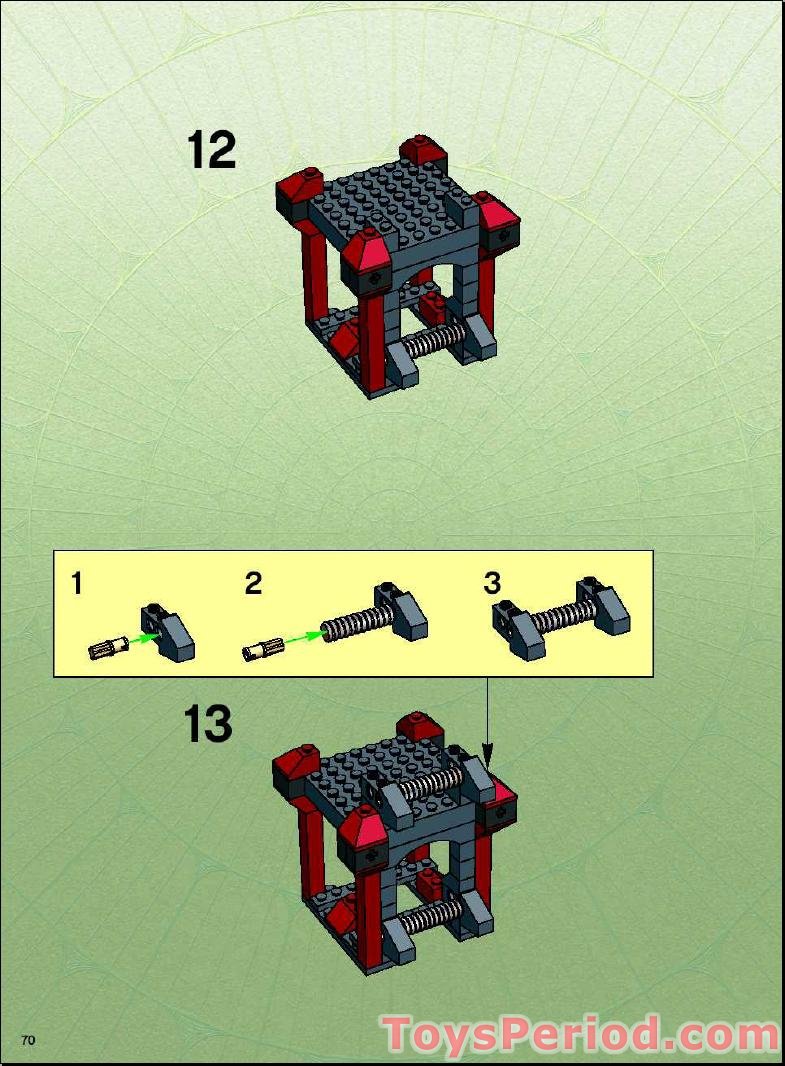 12

1

2

3

13

70

ToysPeriod.com