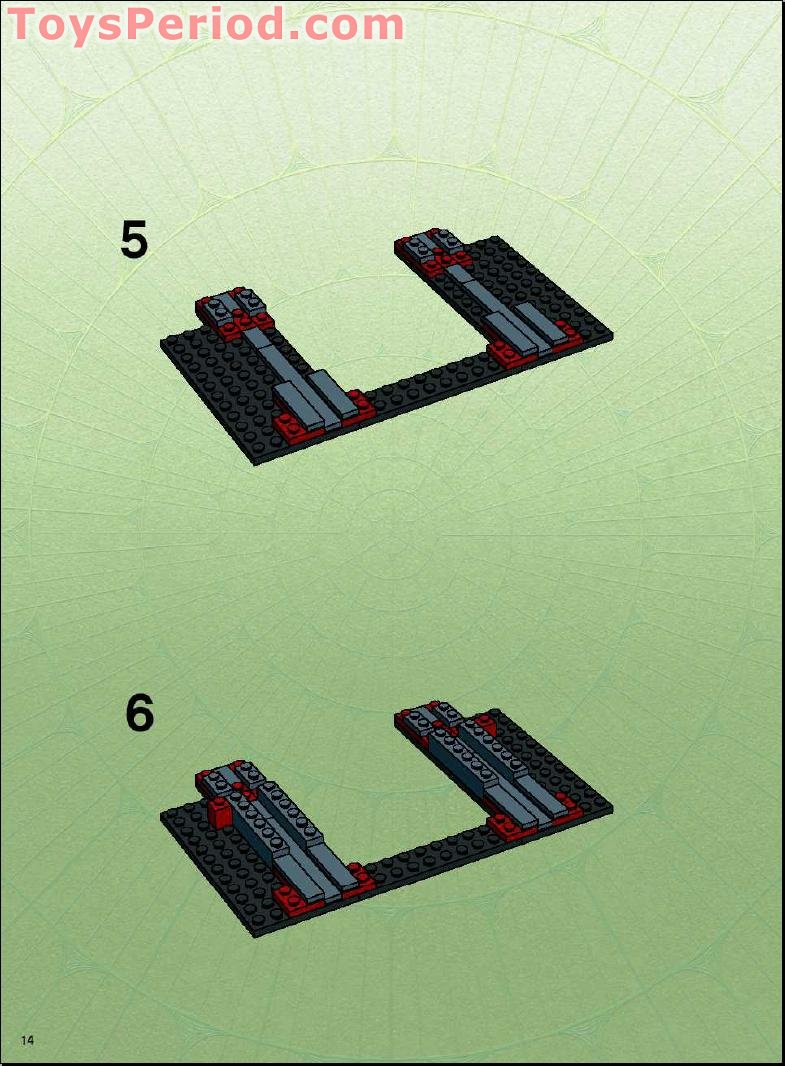 ToysPeriod.com

5

6

14