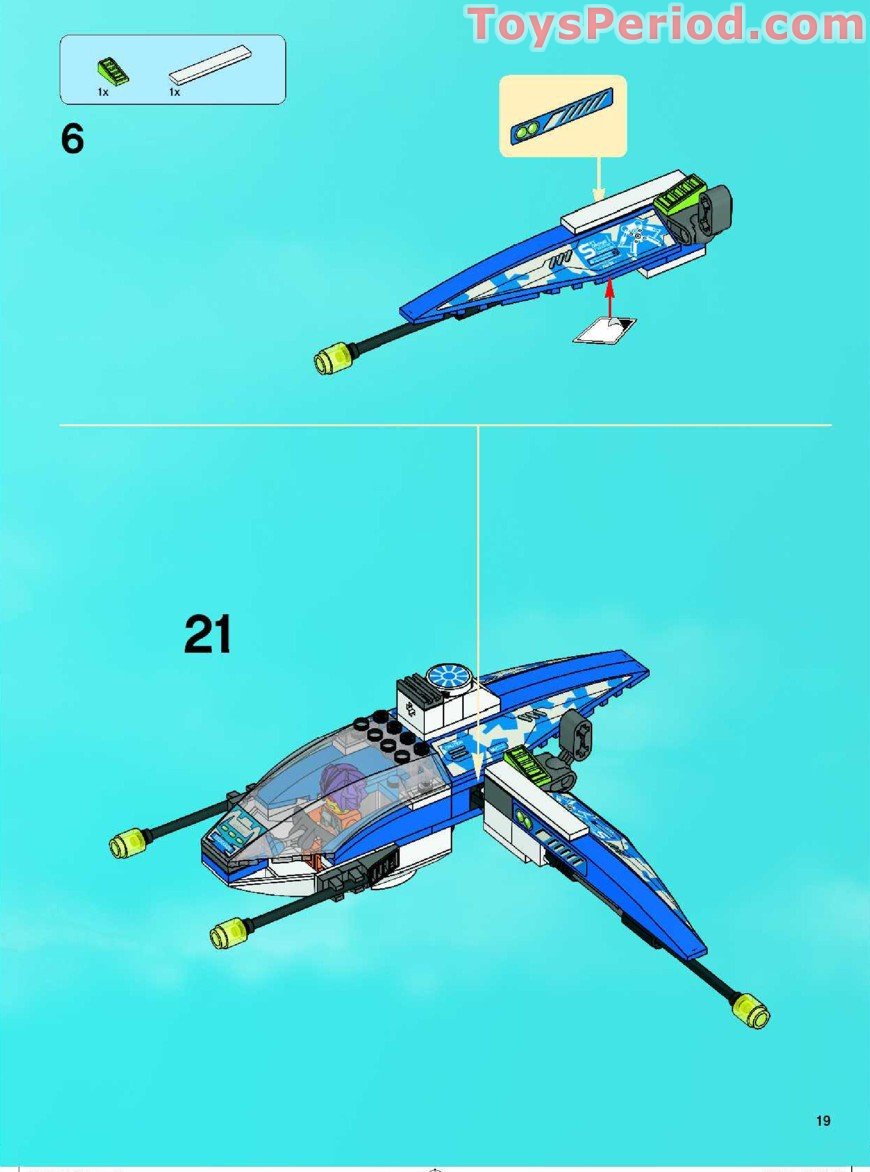 ToysPeriod.com

1x 1x

6

21

19