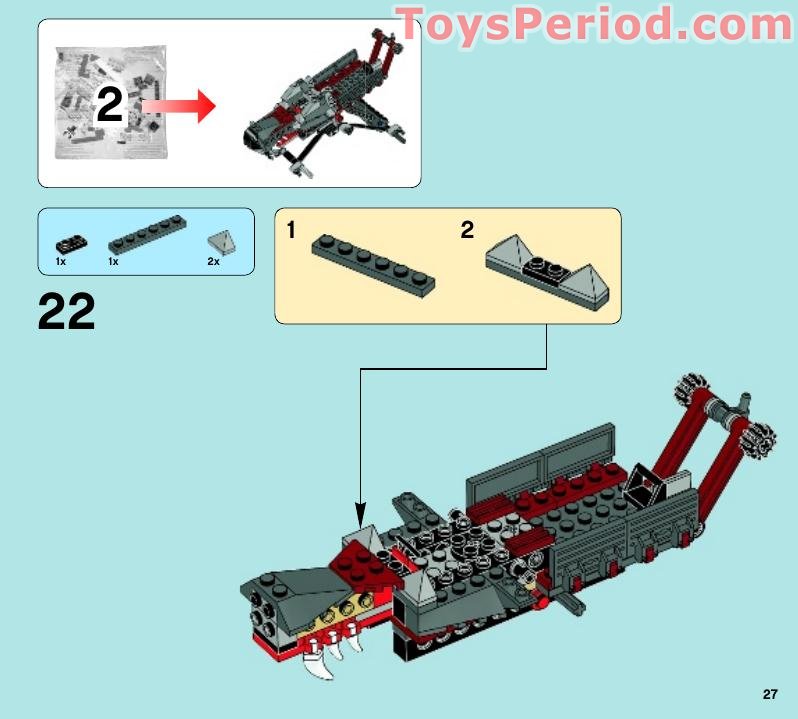 ToysPeriod.com

2

1x
1x
2x

22

1
2

27