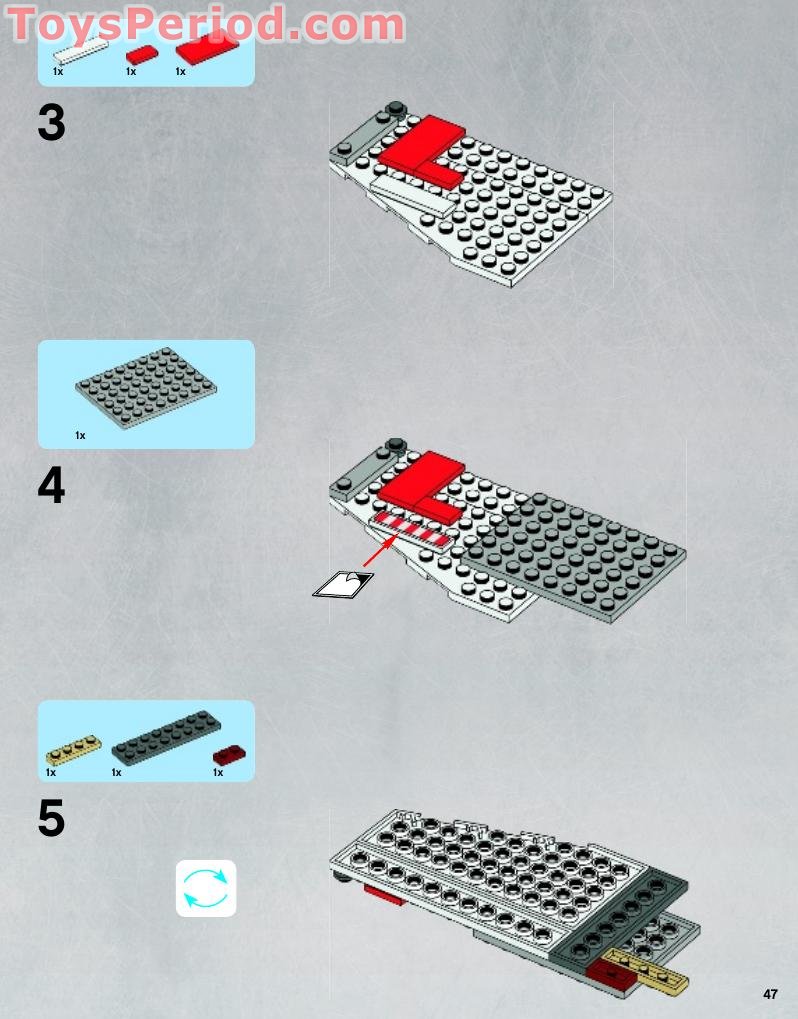 ToysPeriod.com

1x 1x 1x

3

1x

4

1x 1x 1x

5

47