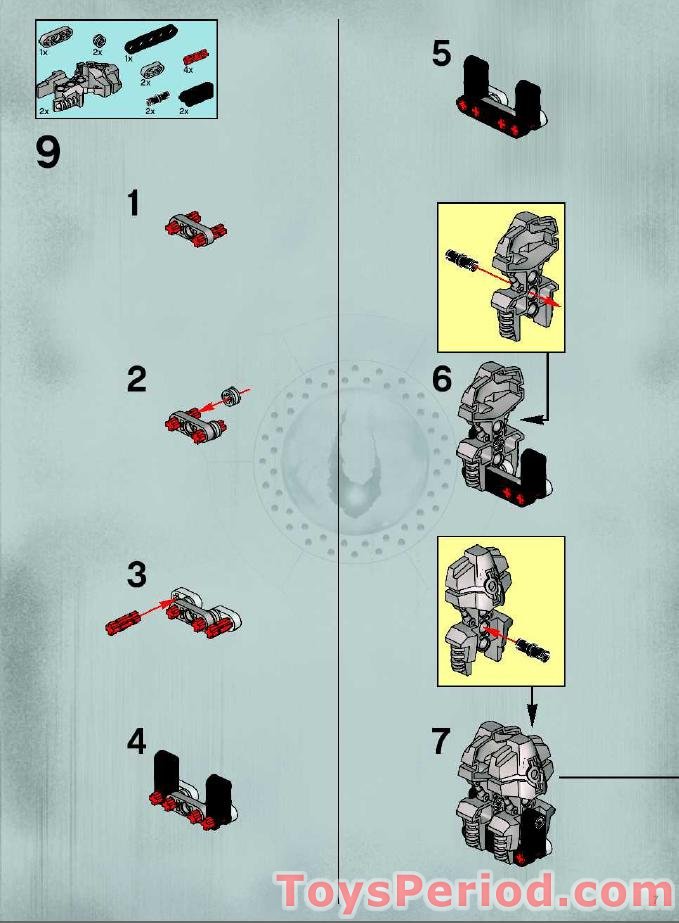 1x
2x
1x
2x
4x
2x
2x
2x

9

1

2

3

4

5

6

7

ToysPeriod.com