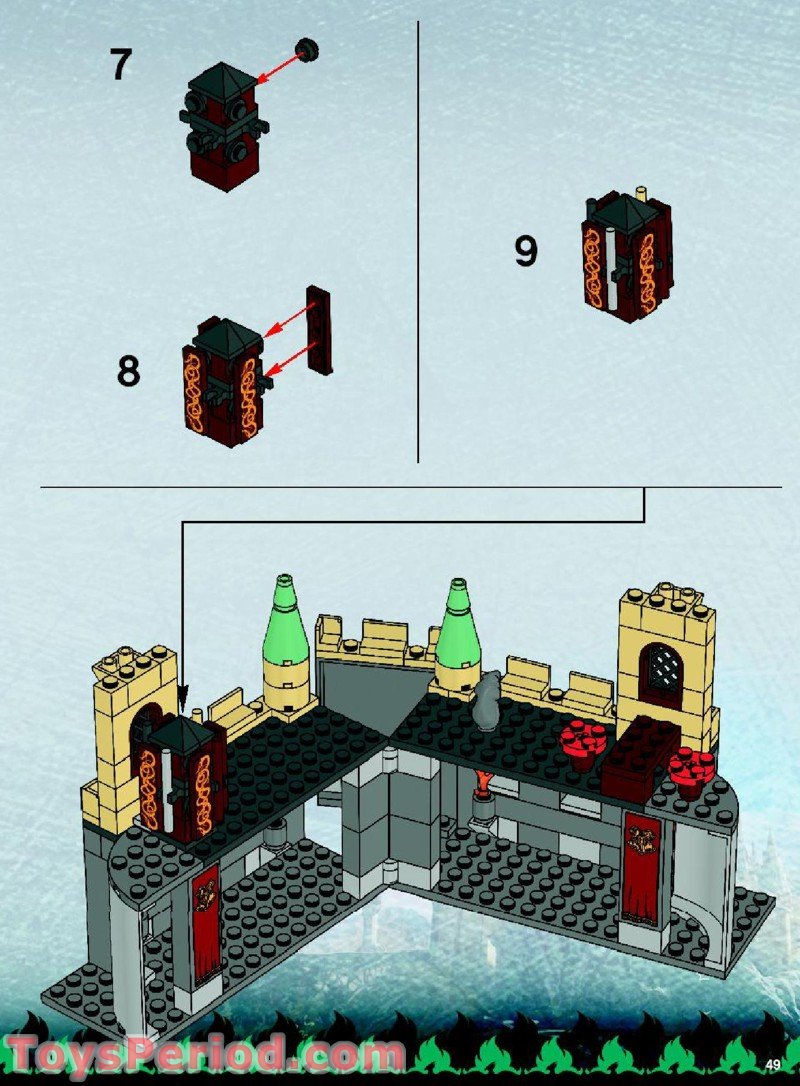 7

8

9

ToysPeriod.com

49