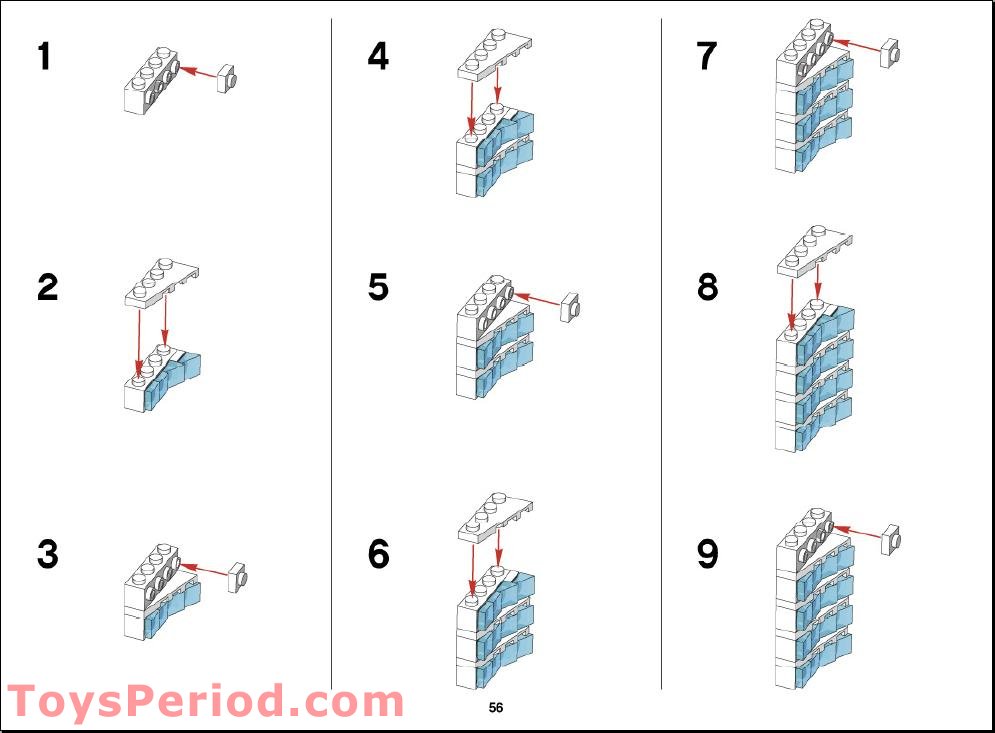 1

2

3

4

5

6

7

8

9

ToysPeriod.com

56