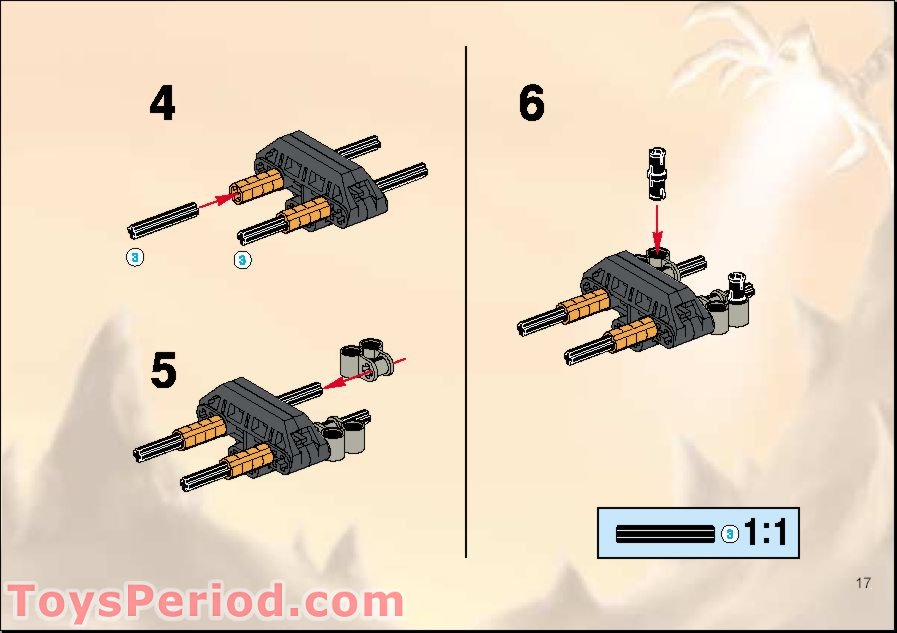 4

3

3

5

6

3 1:1

17

ToysPeriod.com