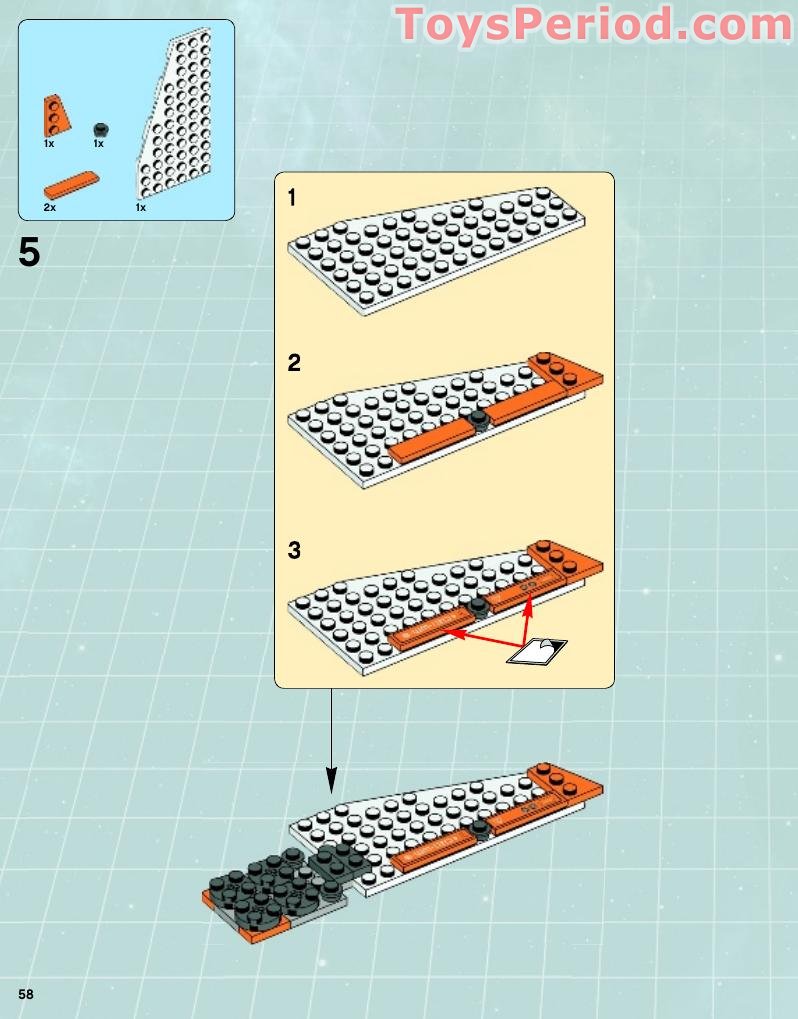 ToysPeriod.com

1x
1x
2x
1x

5

1

2

3

58