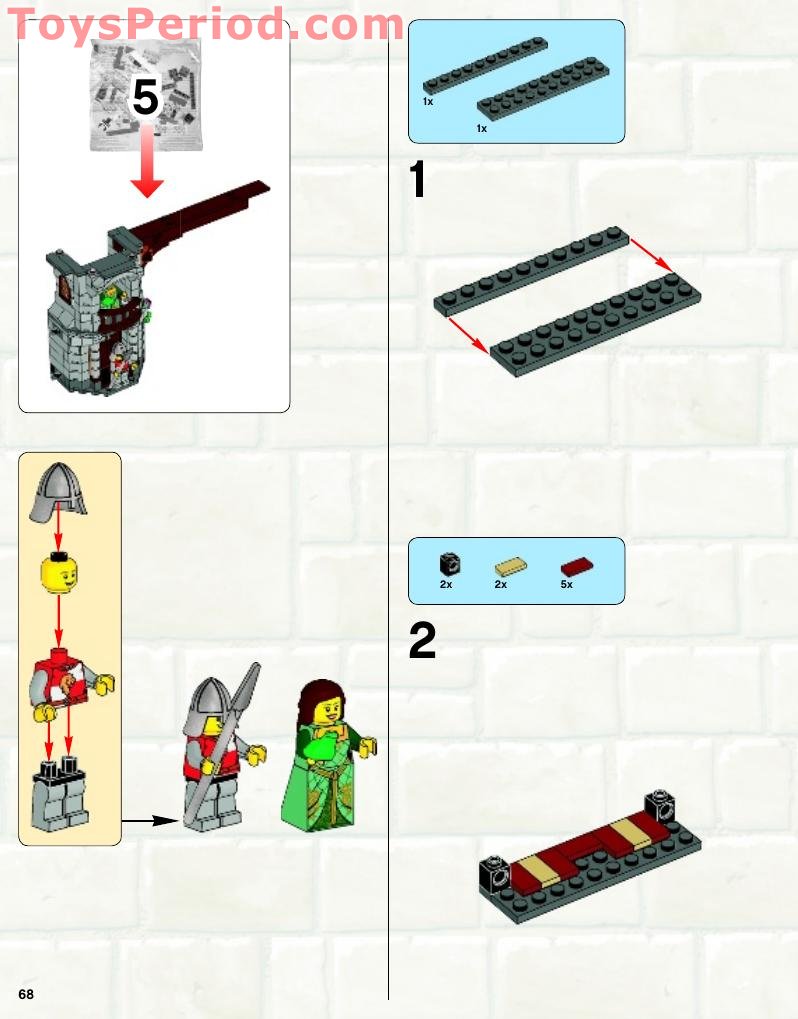 ToysPeriod.com

5

1x
1x

1

2x
2x
5x

2

68