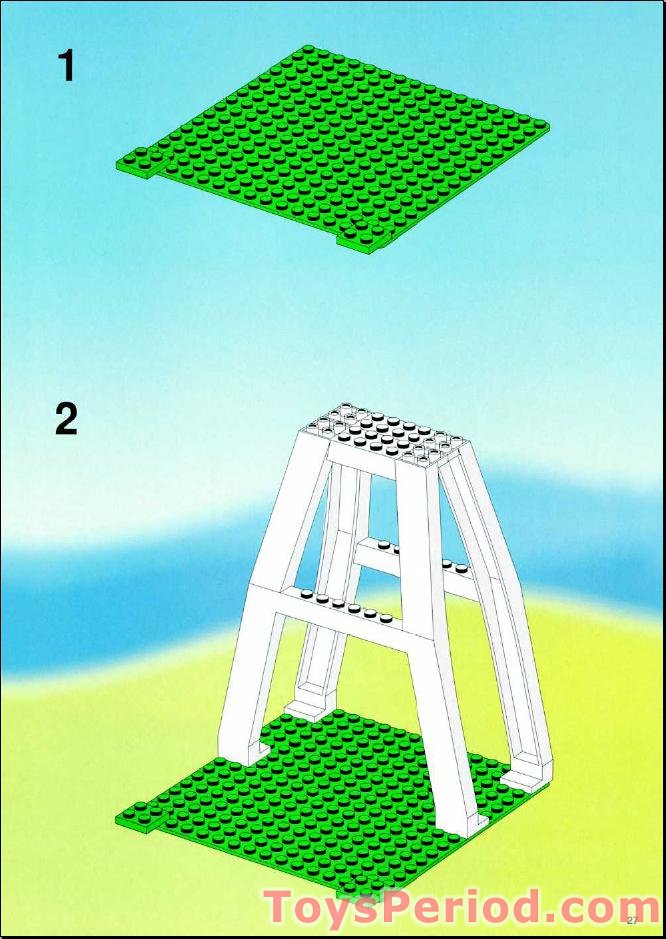 1

2

ToysPeriod.com

27