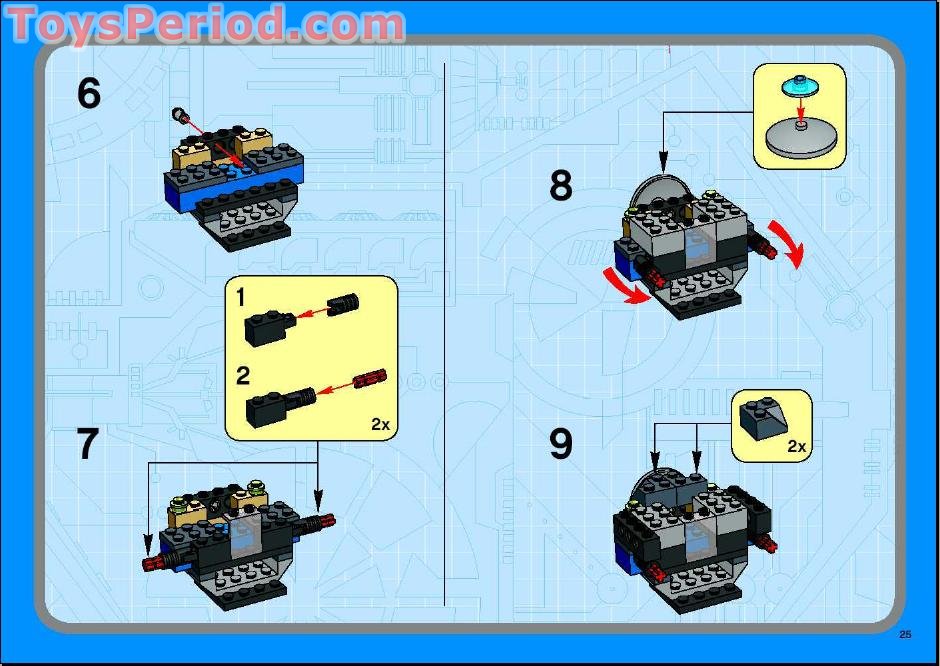 ToysPeriod.com

6

1

2

2x

7

8

9

2x

25