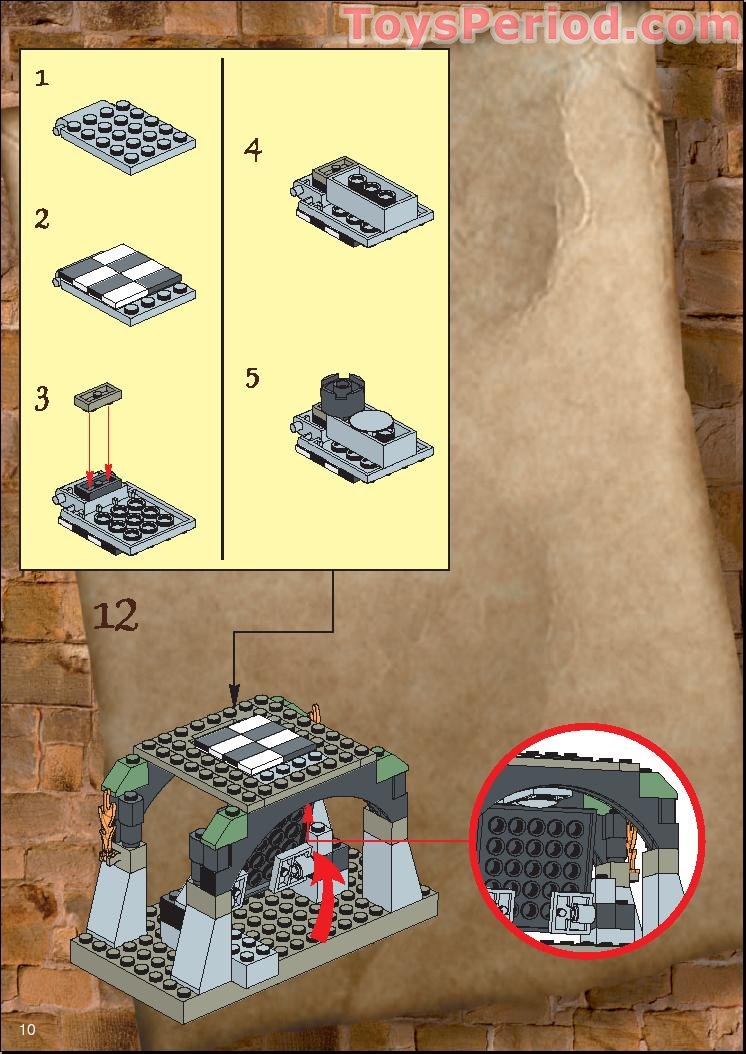 ToysPeriod.com

1

2

3

4

5

12

10