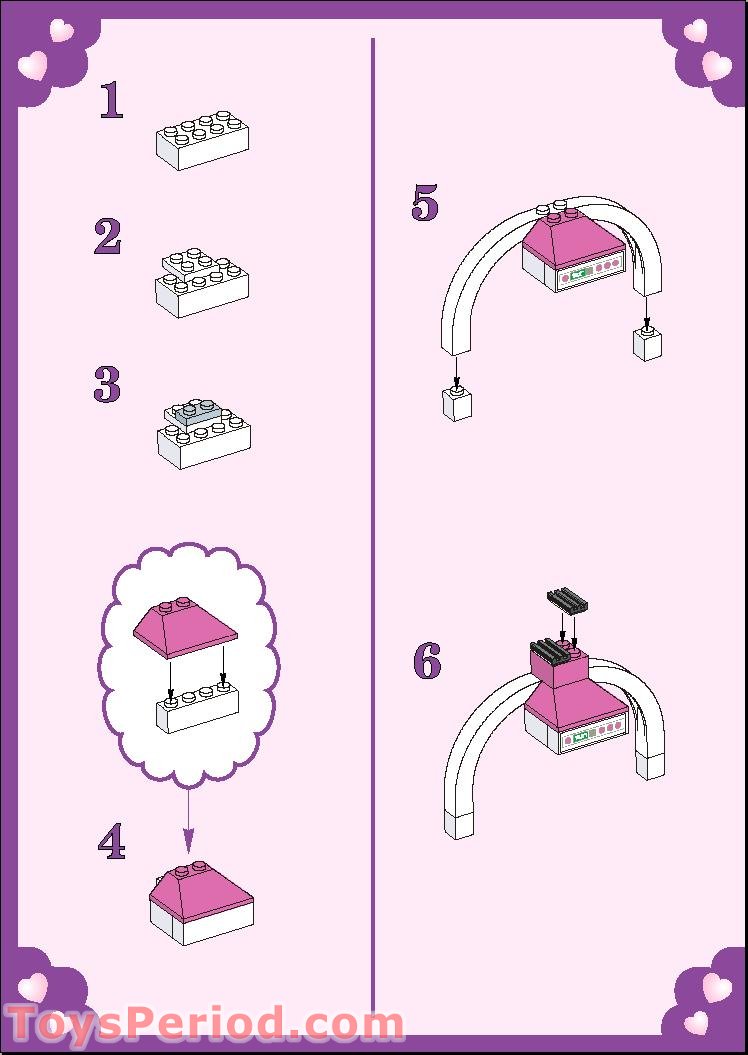 1

2

3

4

5

6

ToysPeriod.com