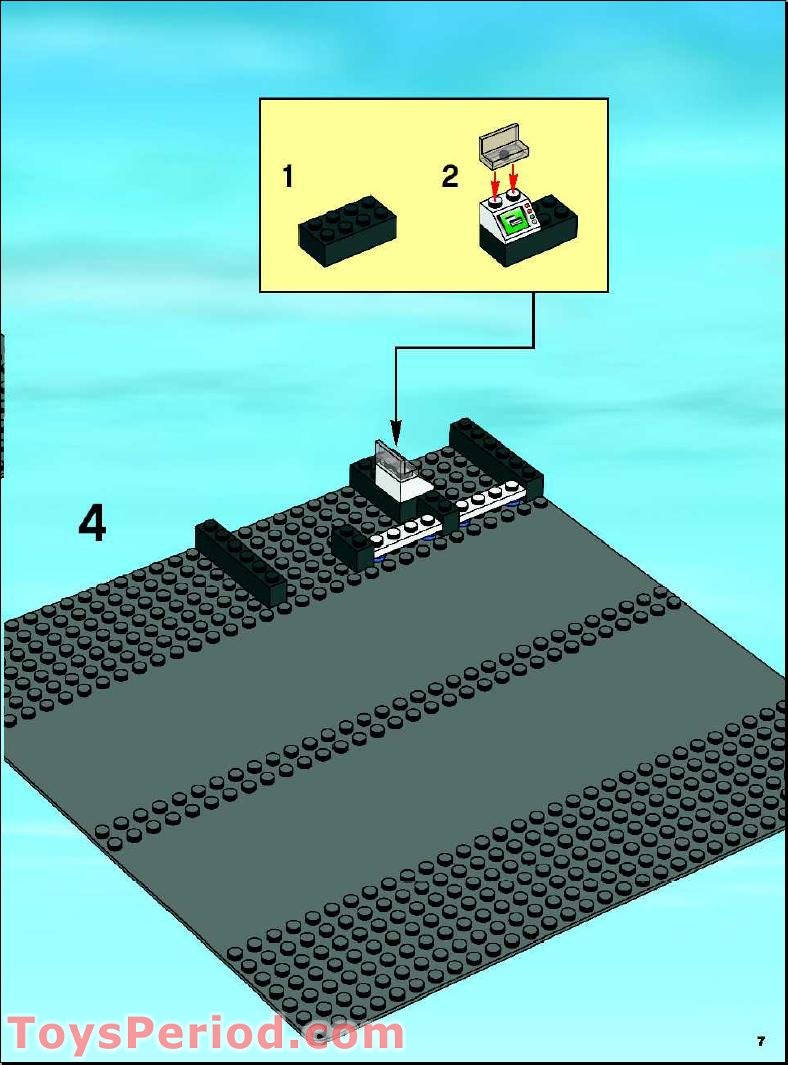 1

2

4

ToysPeriod.com

7