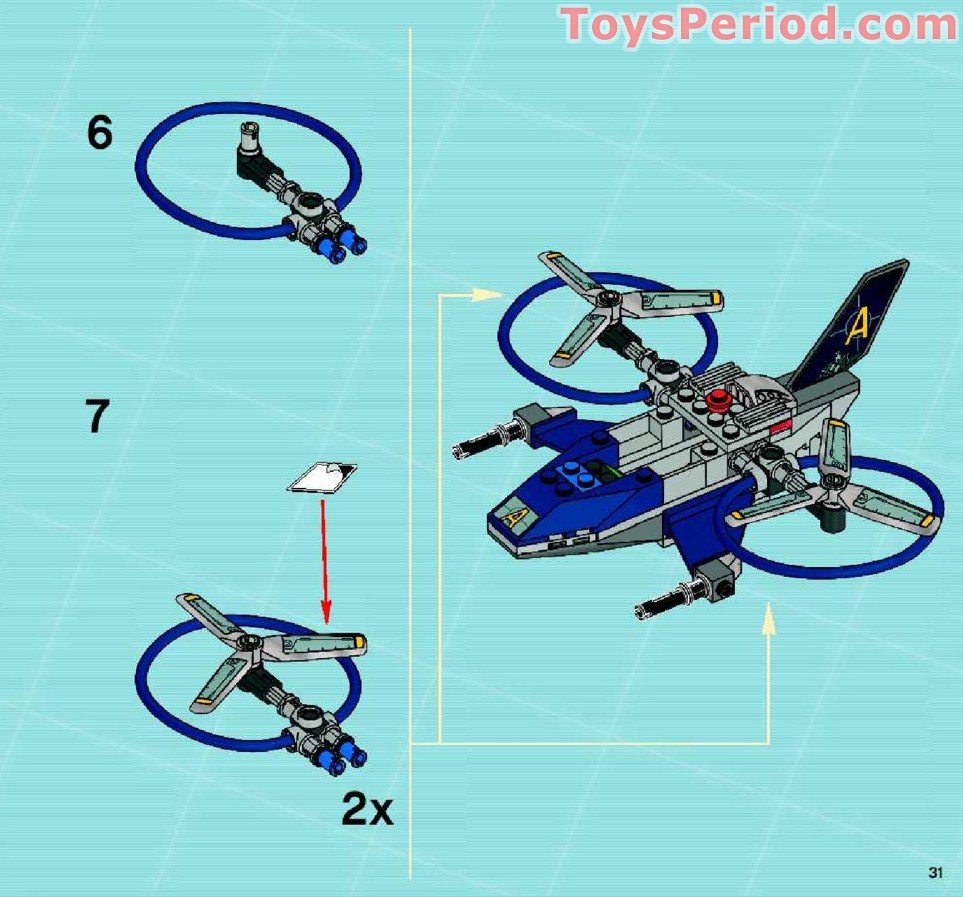 ToysPeriod.com

6

7

2x

A

A

31