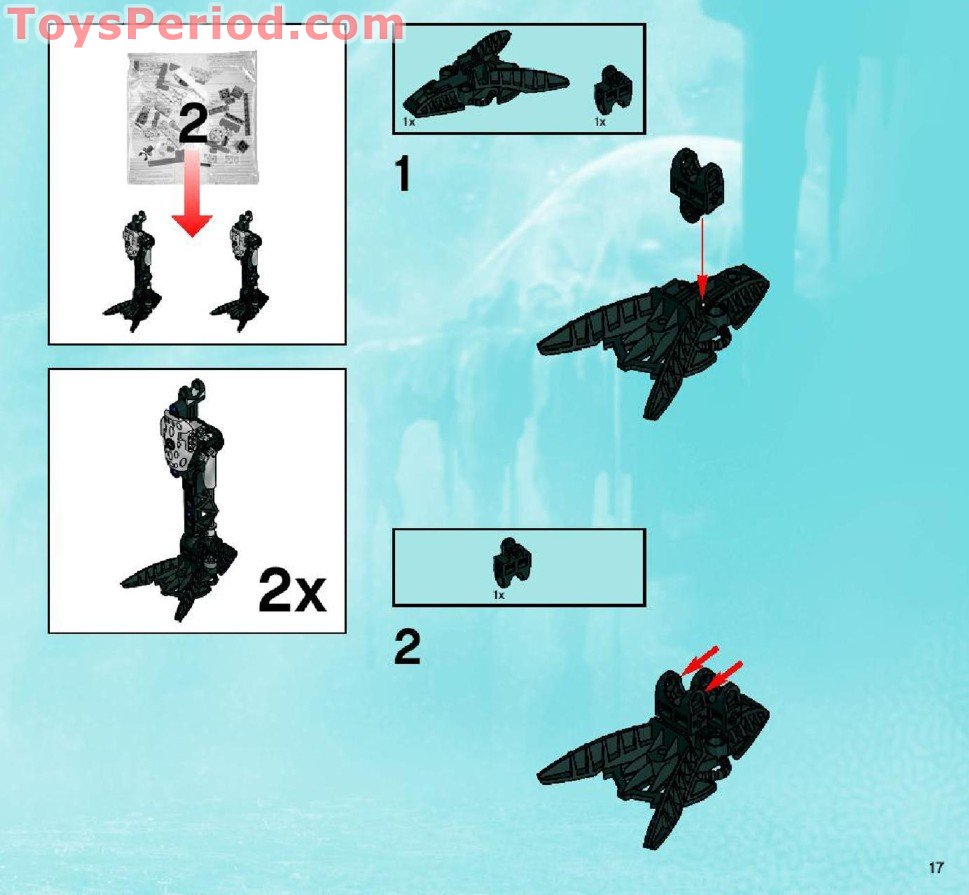 ToysPeriod.com

2

2x

1x 1x

1

1x

2

17