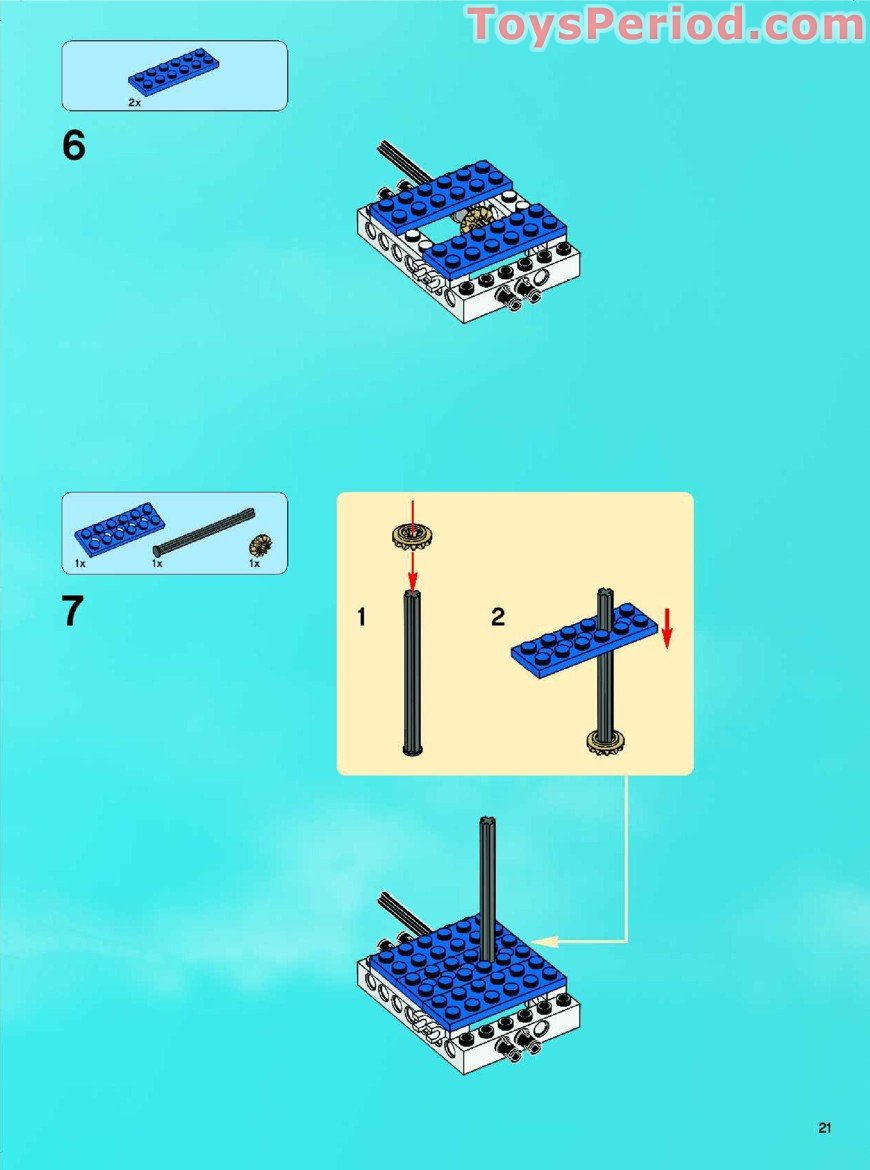 ToysPeriod.com

2x

6

1x 1x 1x

7

1

2

21