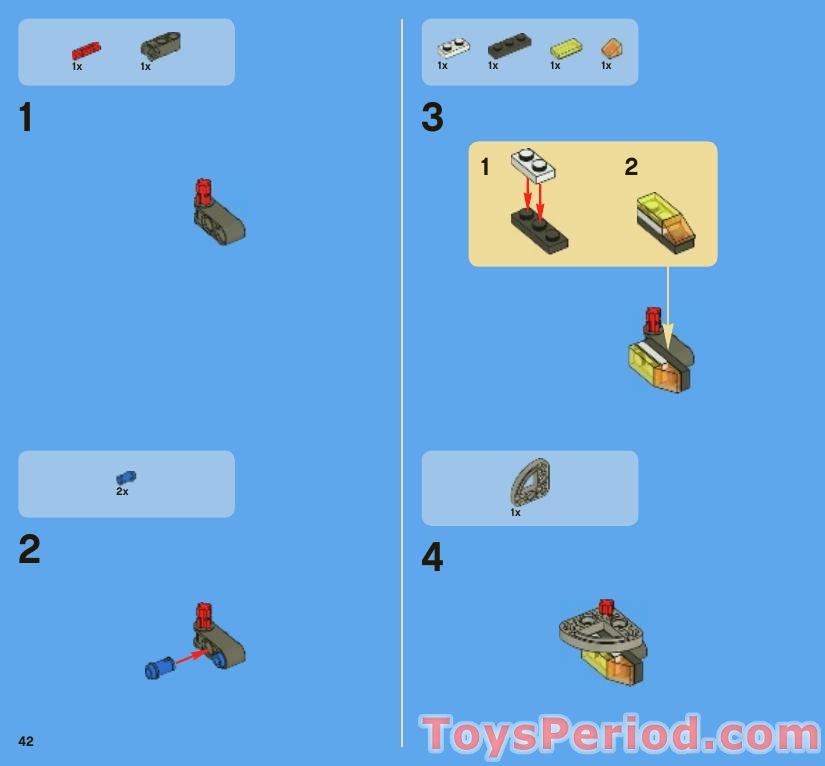 1x 1x

1

2x

2

42

1x 1x 1x 1x

3

1

2

1x

4

ToysPeriod.com