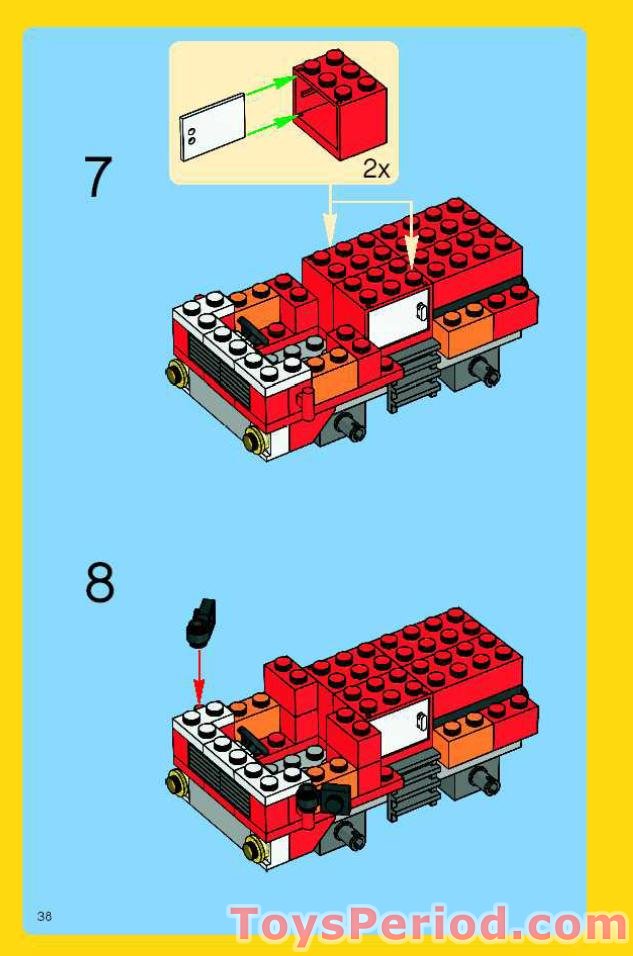 7

2x

8

38

ToysPeriod.com