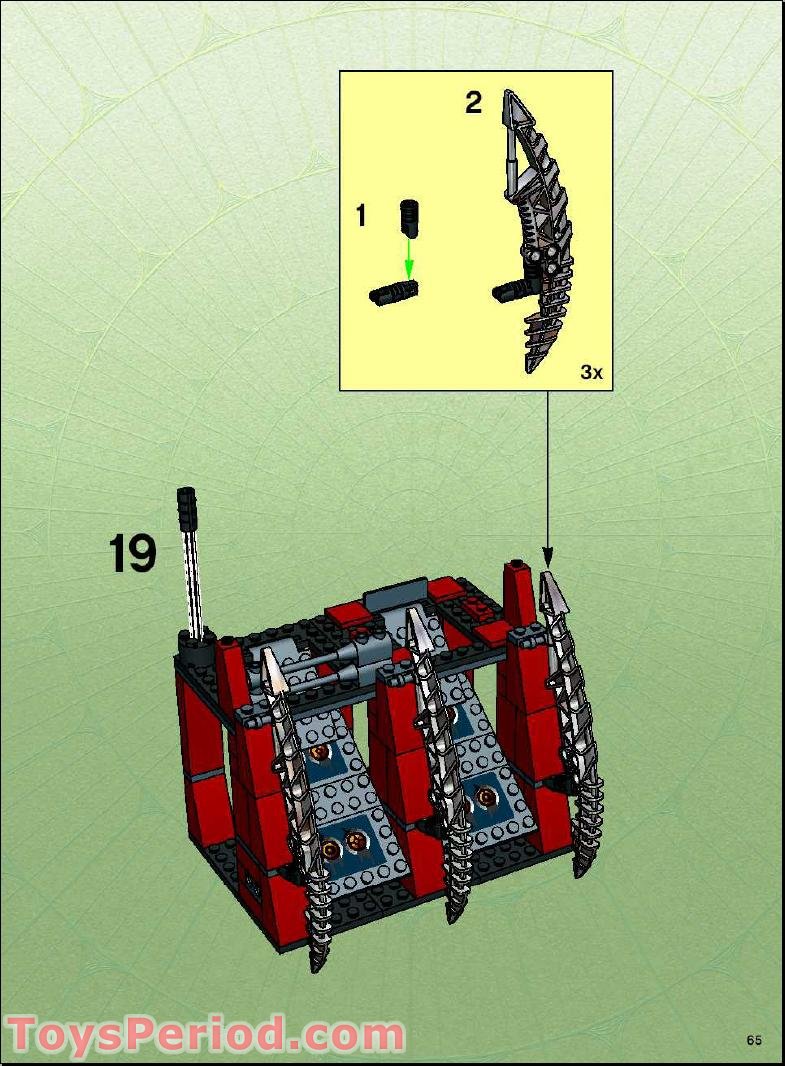 2
1
3x
19
ToysPeriod.com
65