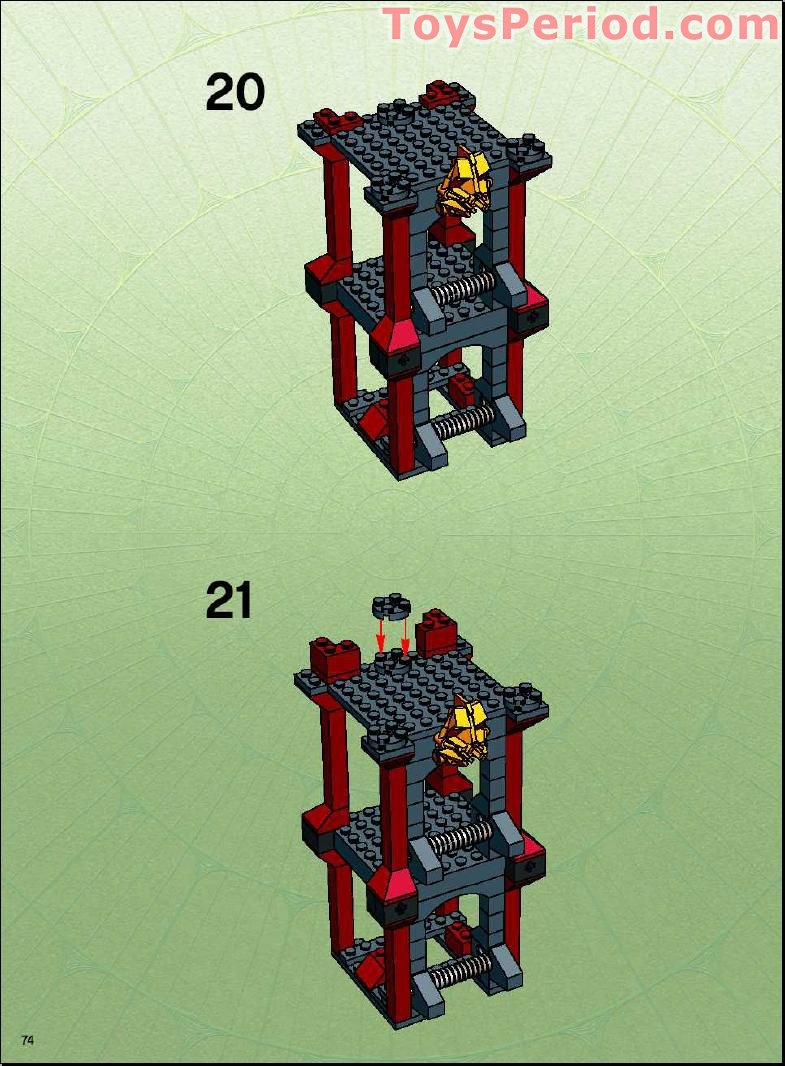 ToysPeriod.com

20

21

74