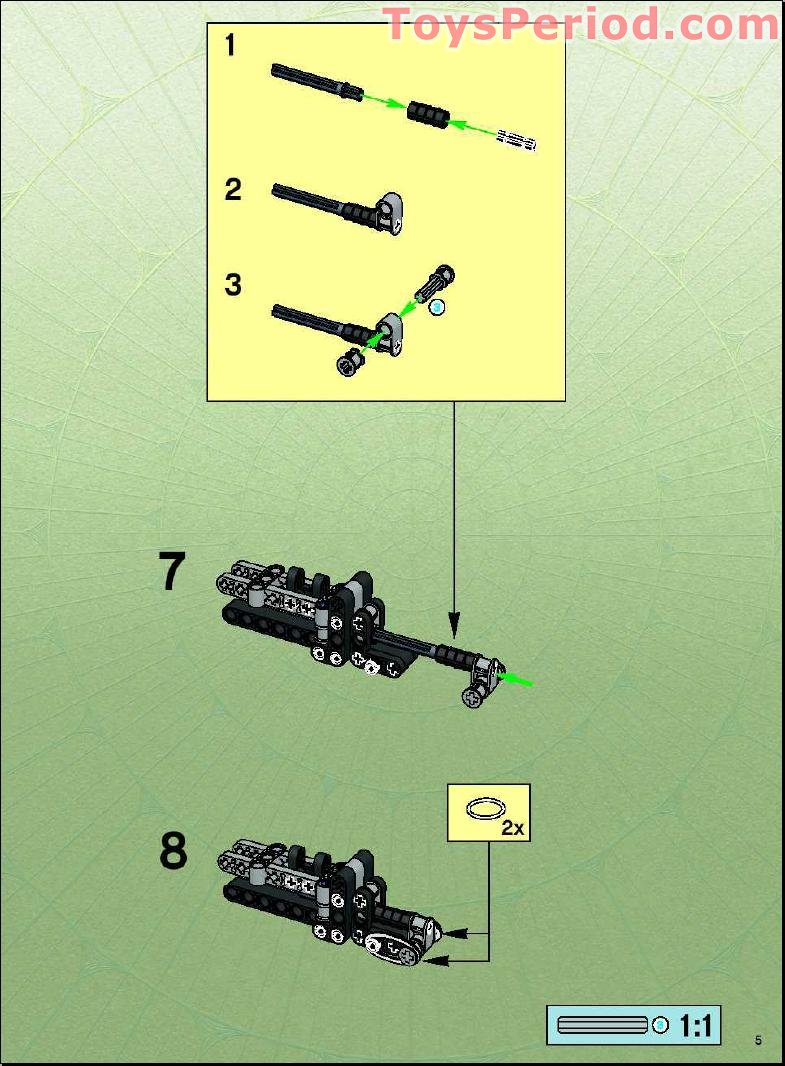 ToysPeriod.com

1

2

3

7

2x

8

1:1

5