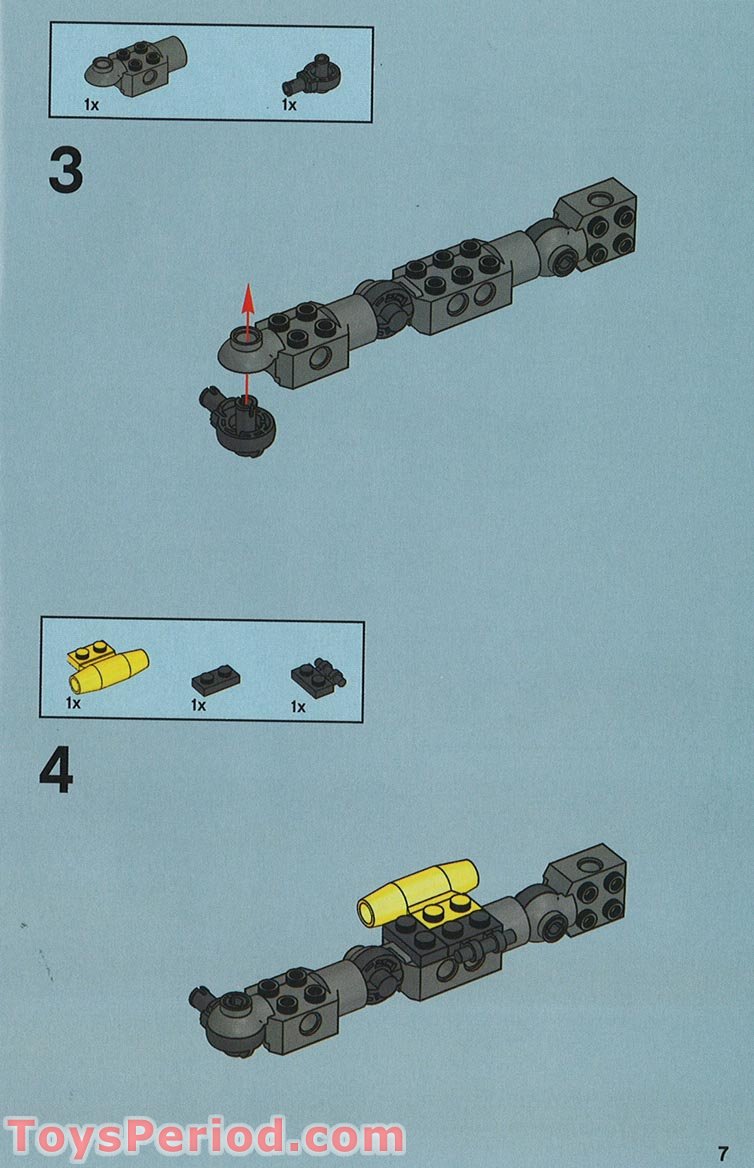 1x 1x

3

1x 1x 1x

4

ToysPeriod.com

7