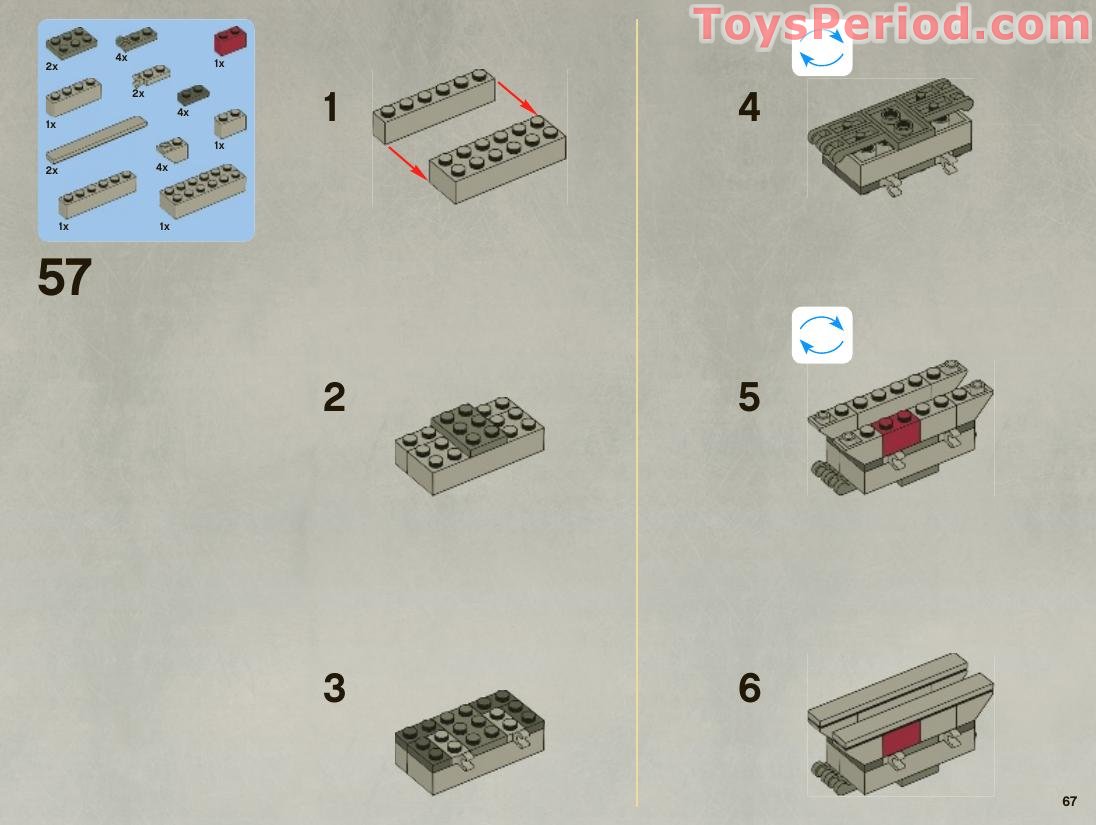 ToysPeriod.com

2x
4x
1x
2x
1x
4x
1x
2x
4x
1x
1x

57

1

2

3

4

5

6

67