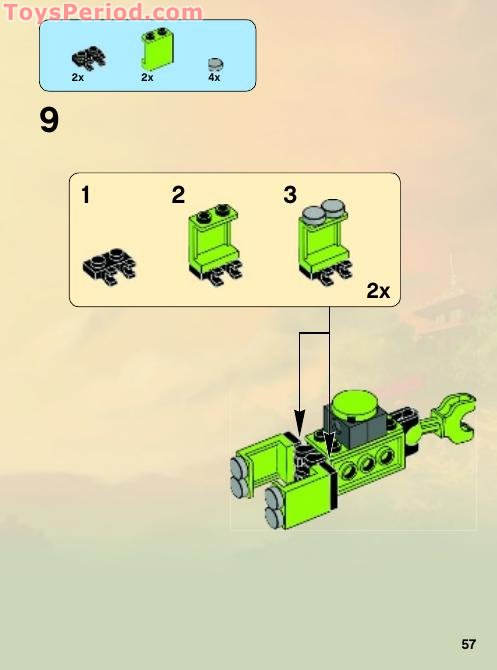 ToysPeriod.com

2x 2x 4x

9

1 2 3

2x

57