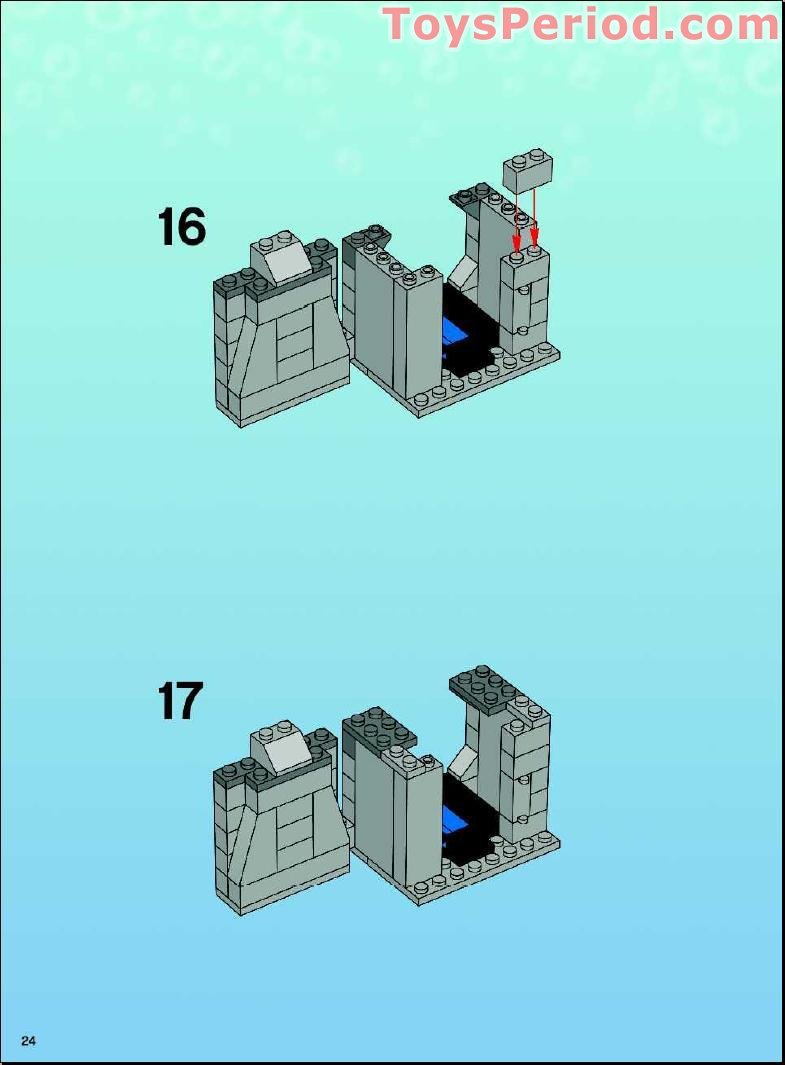 ToysPeriod.com

16

17

24