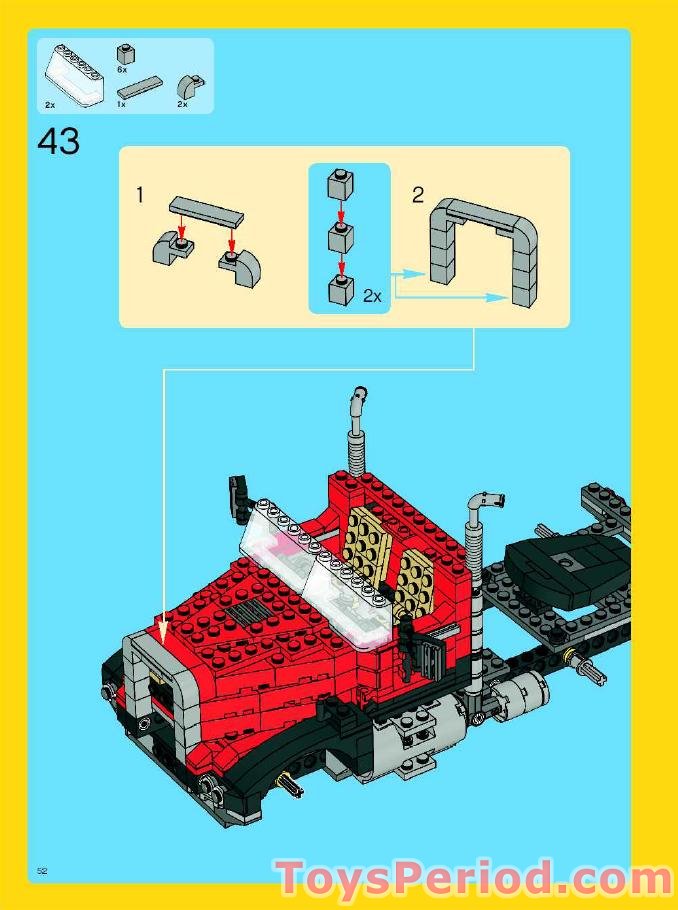 2x
6x
1x
2x

43

1

2x

2

52

ToysPeriod.com