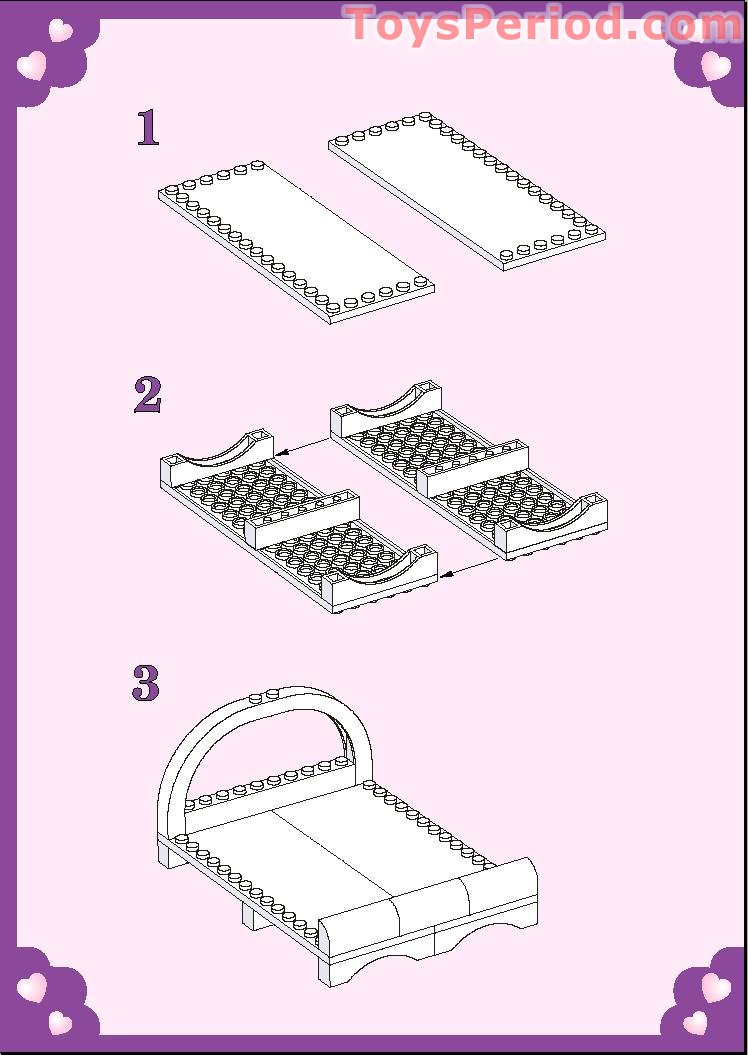 ToysPeriod.com

1

2

3