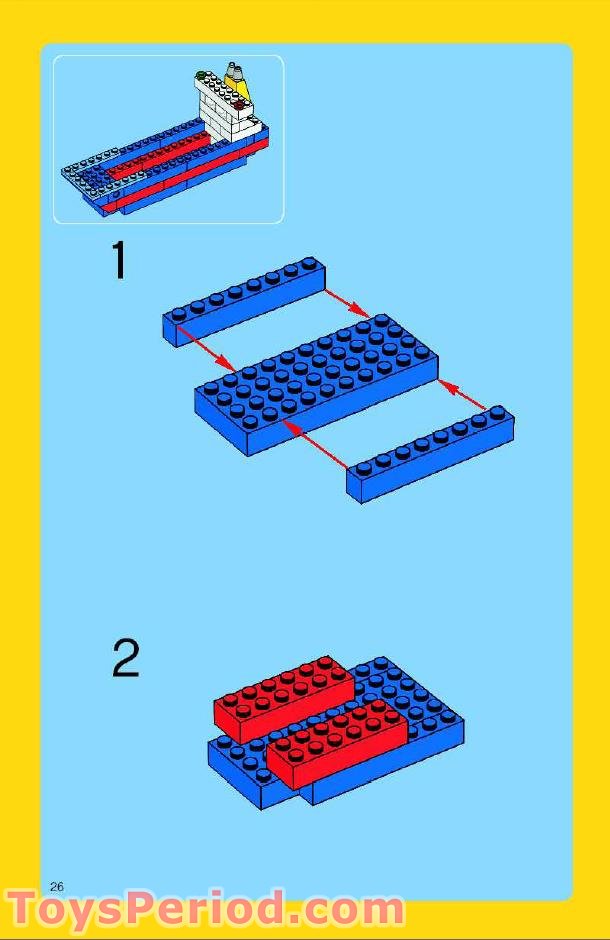 1

2

26

ToysPeriod.com