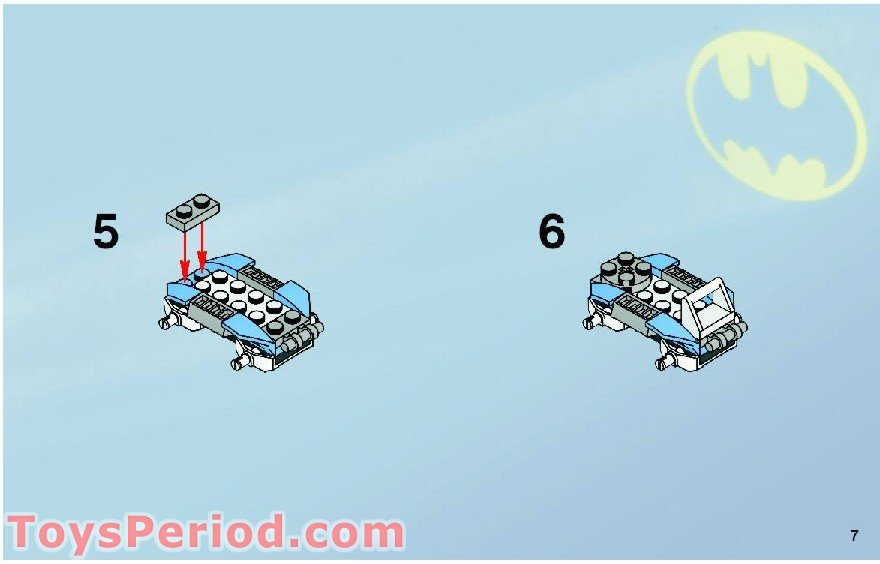 5

6

ToysPeriod.com

7