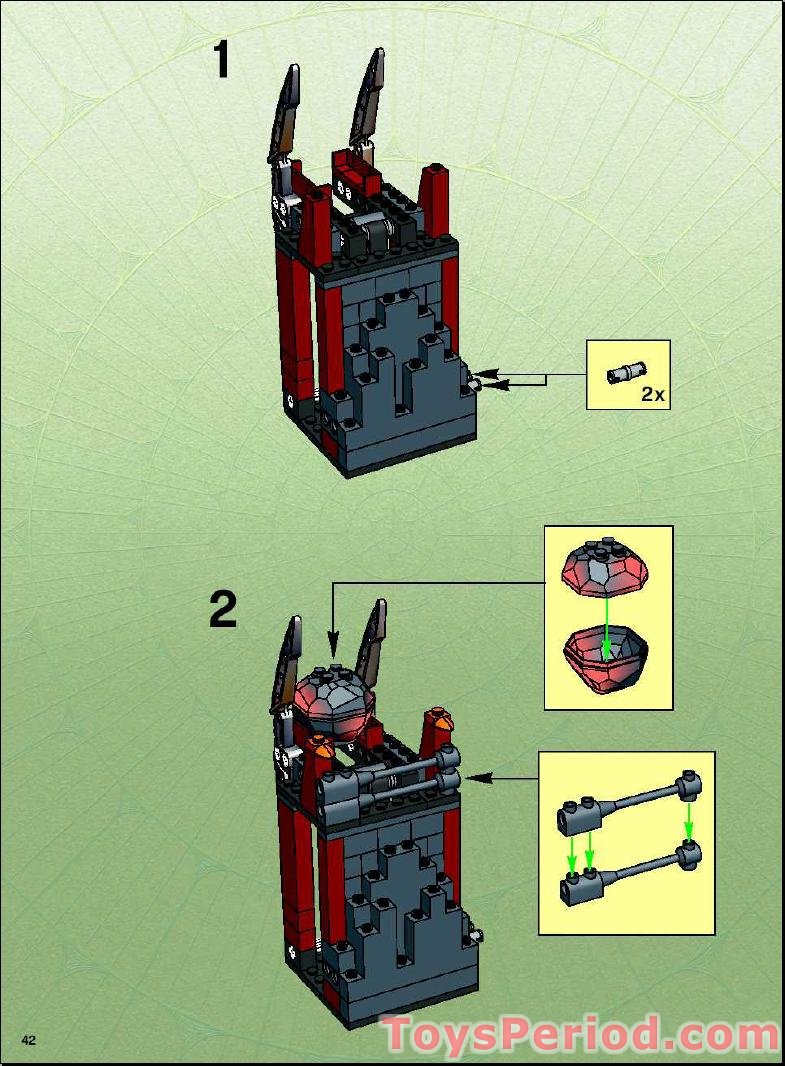 1

2x

2

42

ToysPeriod.com