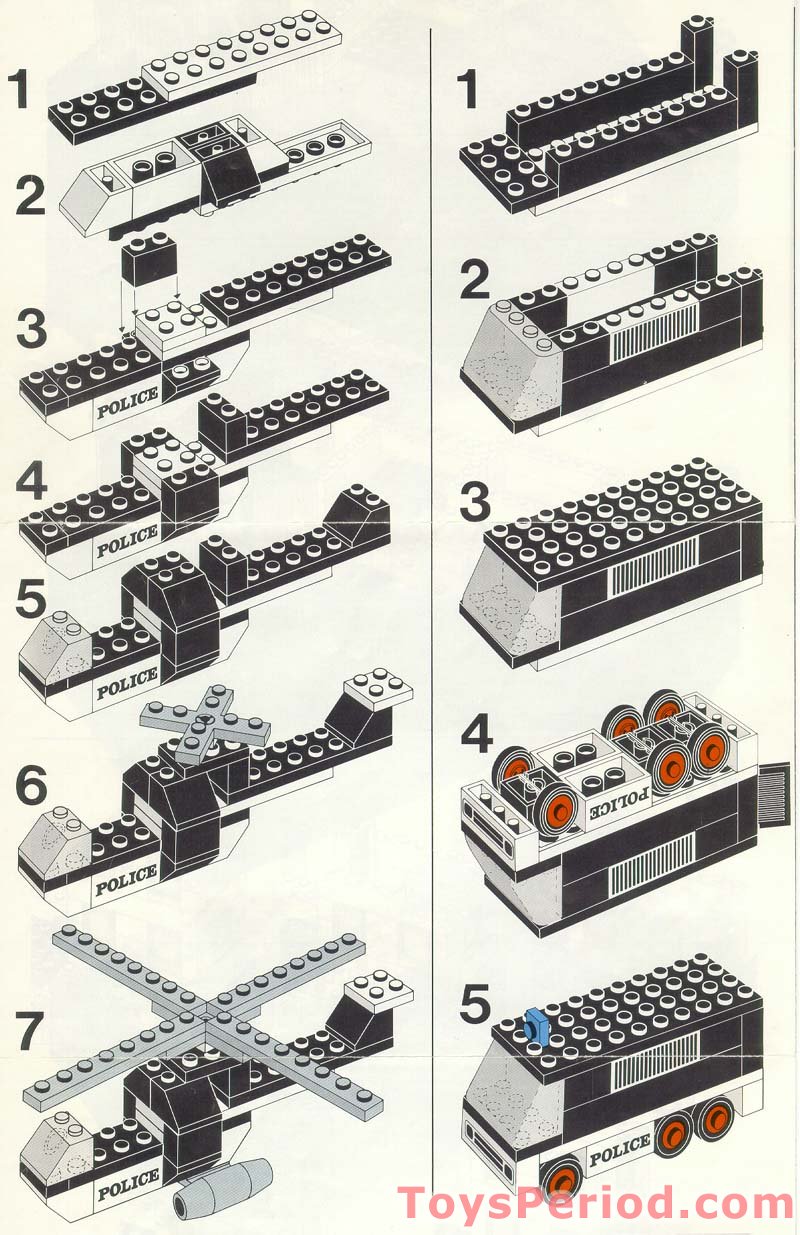 1
2
3
POLICE
4
POLICE
5
POLICE
6
POLICE
7
POLICE

1
2
3
4
POLICE
5
POLICE

ToysPeriod.com