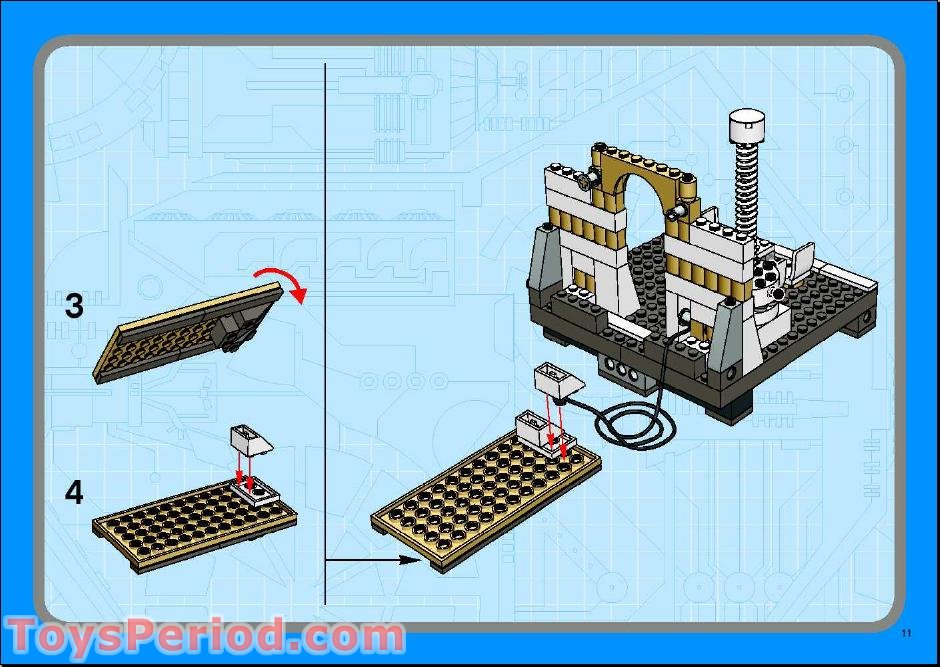 3

4

ToysPeriod.com

11