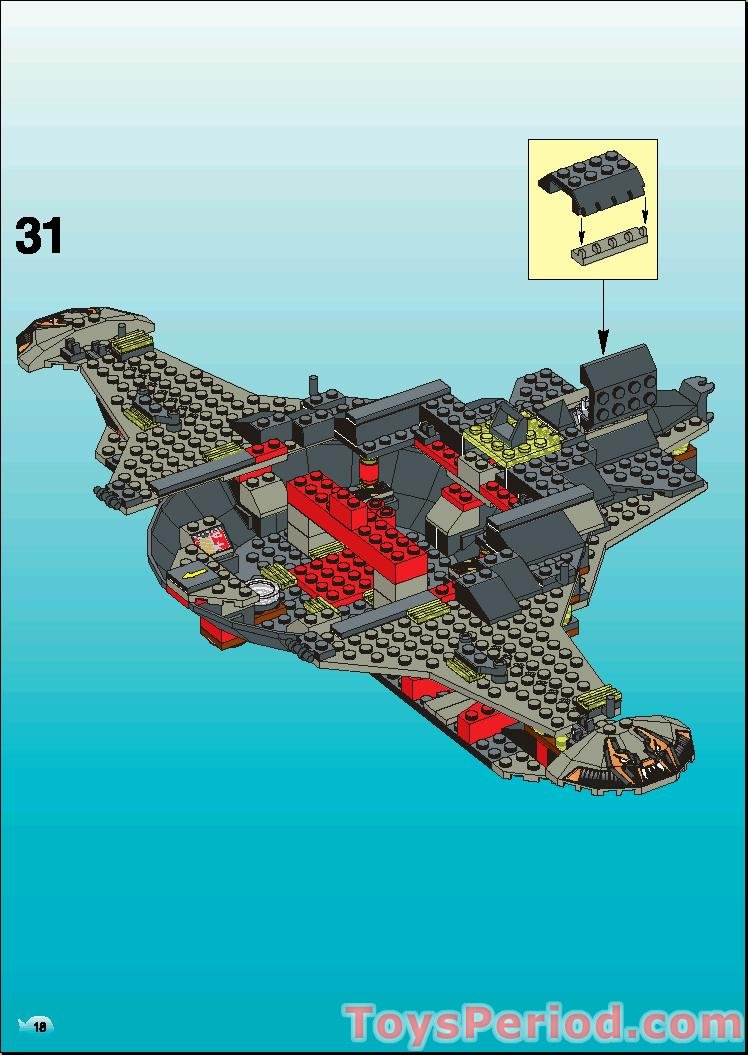 31

18

ToysPeriod.com