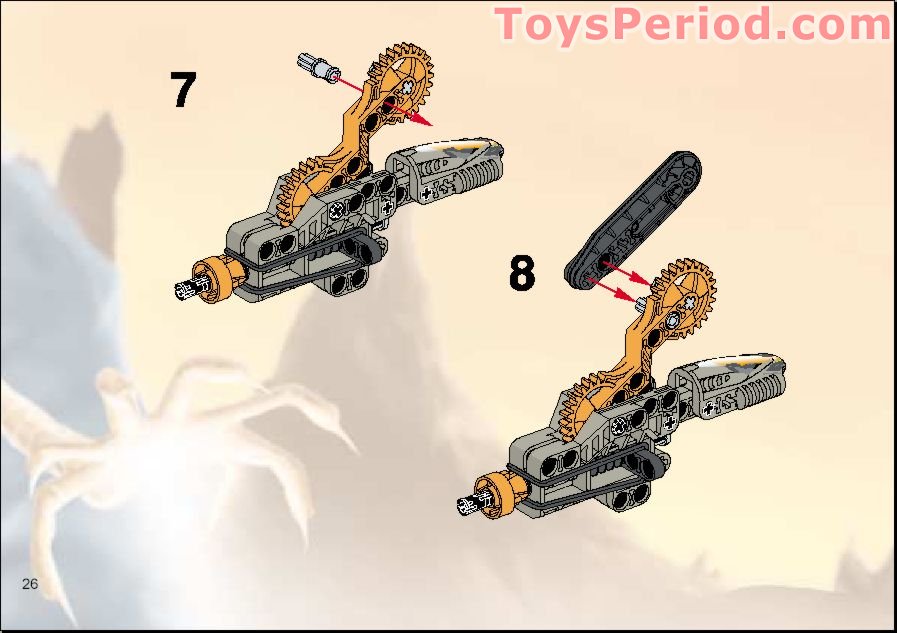 ToysPeriod.com

7

8

26