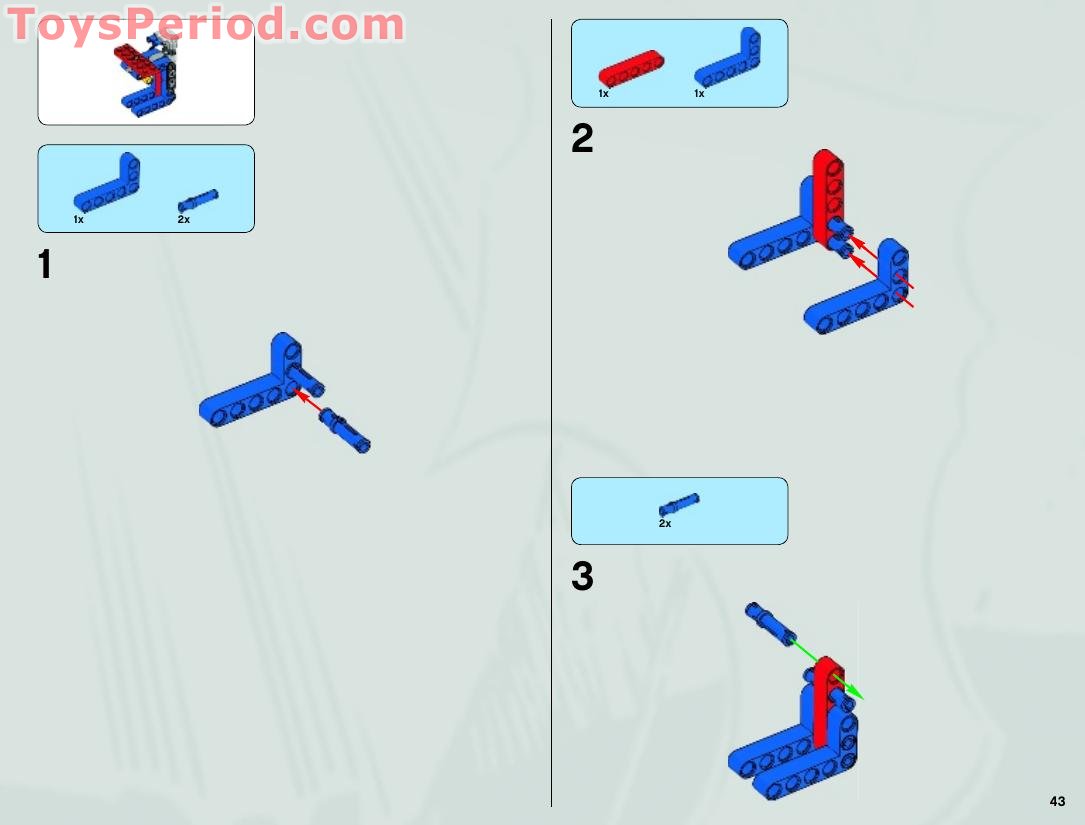 ToysPeriod.com

1x 2x

1

1x 1x

2

2x

3

43